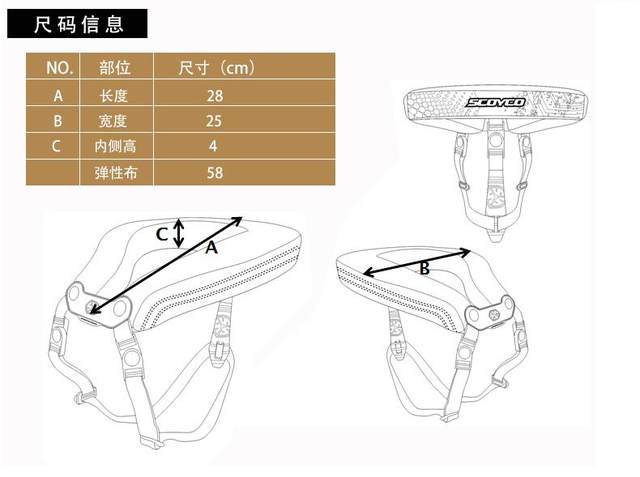 尺码信息

| NO. | 部位 | 尺寸（cm） |
|---|---|---|
| A | 长度 | 28 |
| B | 宽度 | 25 |
| C | 内侧高 | 4 |
|  | 弹性布 | 58 |

SCOYCO

C

A

B