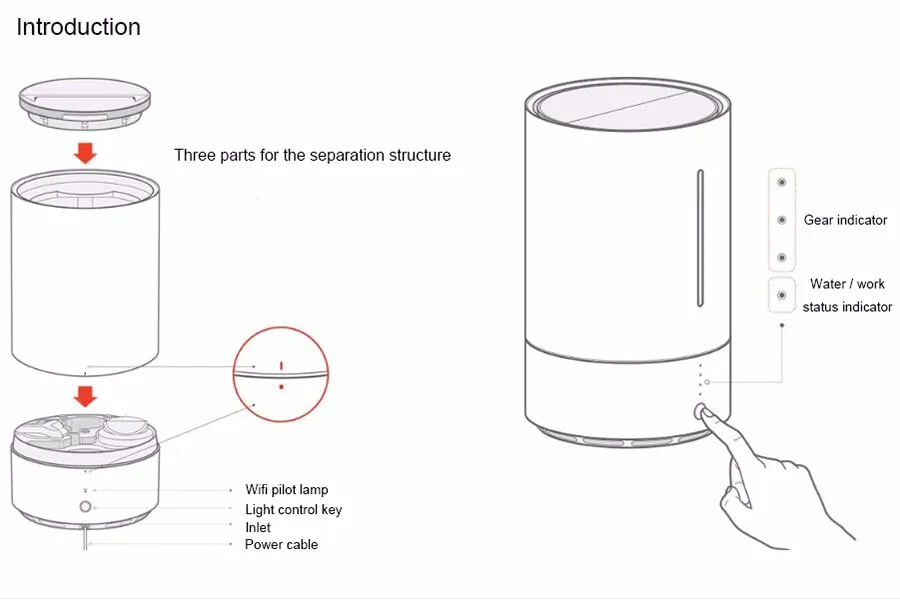 Introduction

Three parts for the separation structure

Wifi pilot lamp
Light control key
Inlet
Power cable

Gear indicator

Water / work status indicator