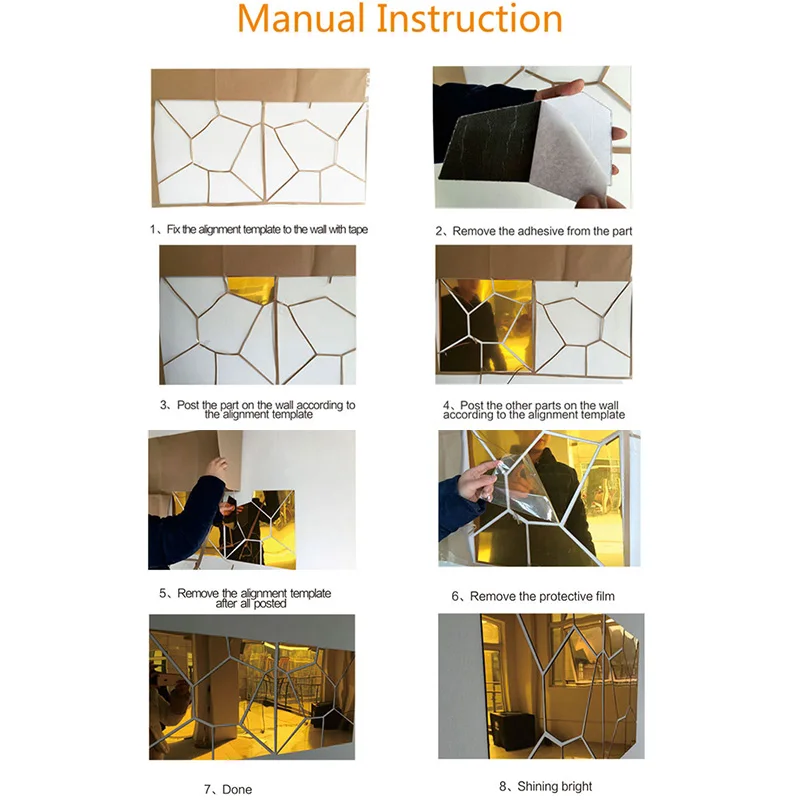 Manual Instruction

1、Fix the alignment template to the wall with tape

2、Remove the adhesive from the part

3、Post the part on the wall according to the alignment template

4、Post the other parts on the wall according to the alignment template

5、Remove the alignment template after all posted

6、Remove the protective film

7、Done

8、Shining bright