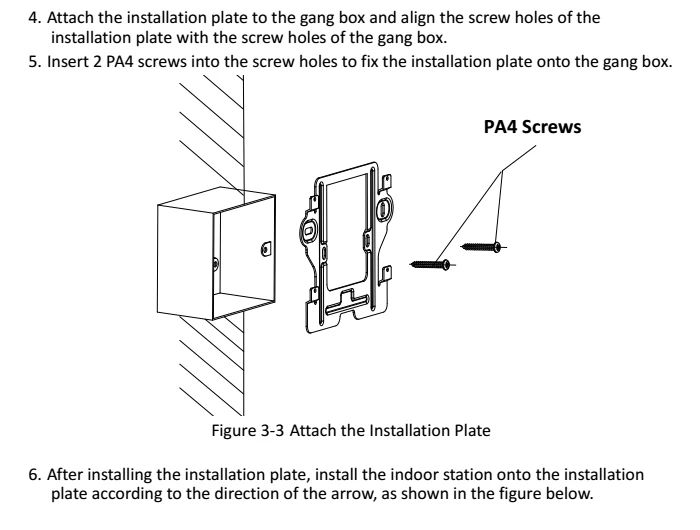 4. Attach the installation plate to the gang box and align the screw holes of the installation plate with the screw holes of the gang box.

5. Insert 2 PA4 screws into the screw holes to fix the installation plate onto the gang box.

PA4 Screws

Figure 3-3 Attach the Installation Plate

6. After installing the installation plate, install the indoor station onto the installation plate according to the direction of the arrow, as shown in the figure below.