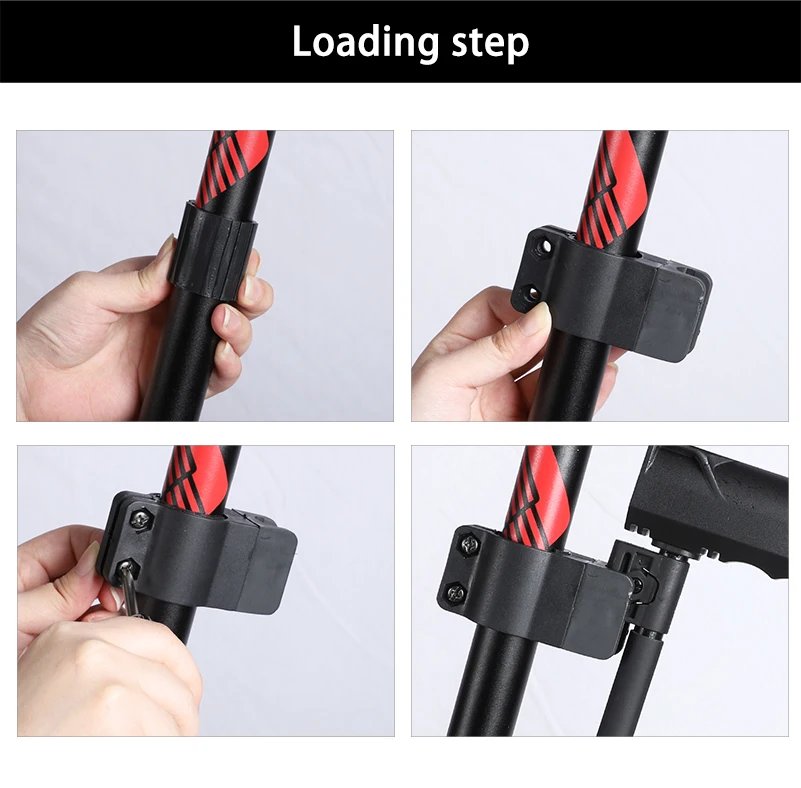 Loading step