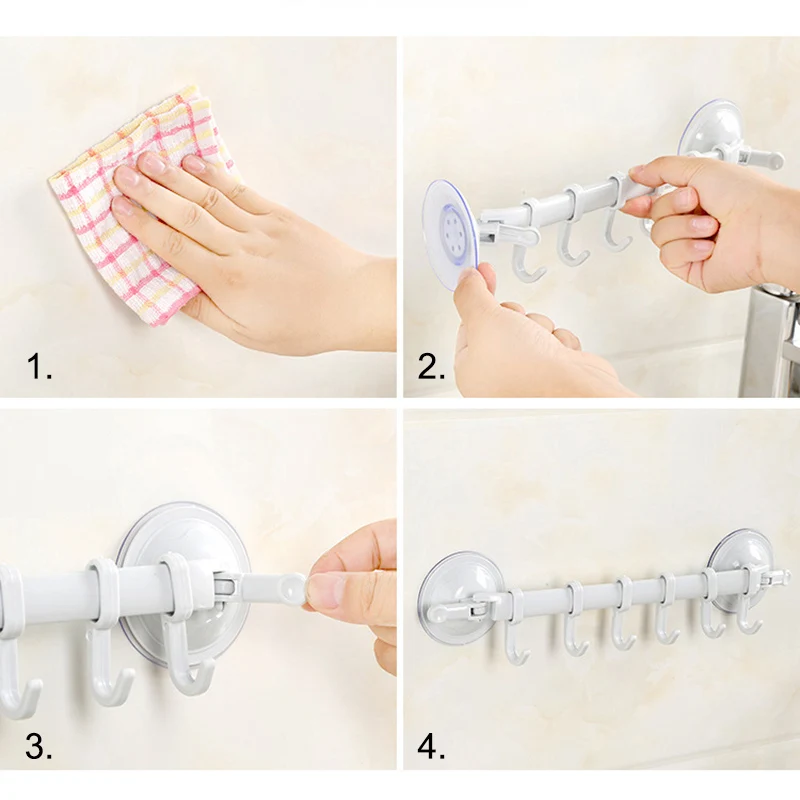 1.

2.

3.

4.