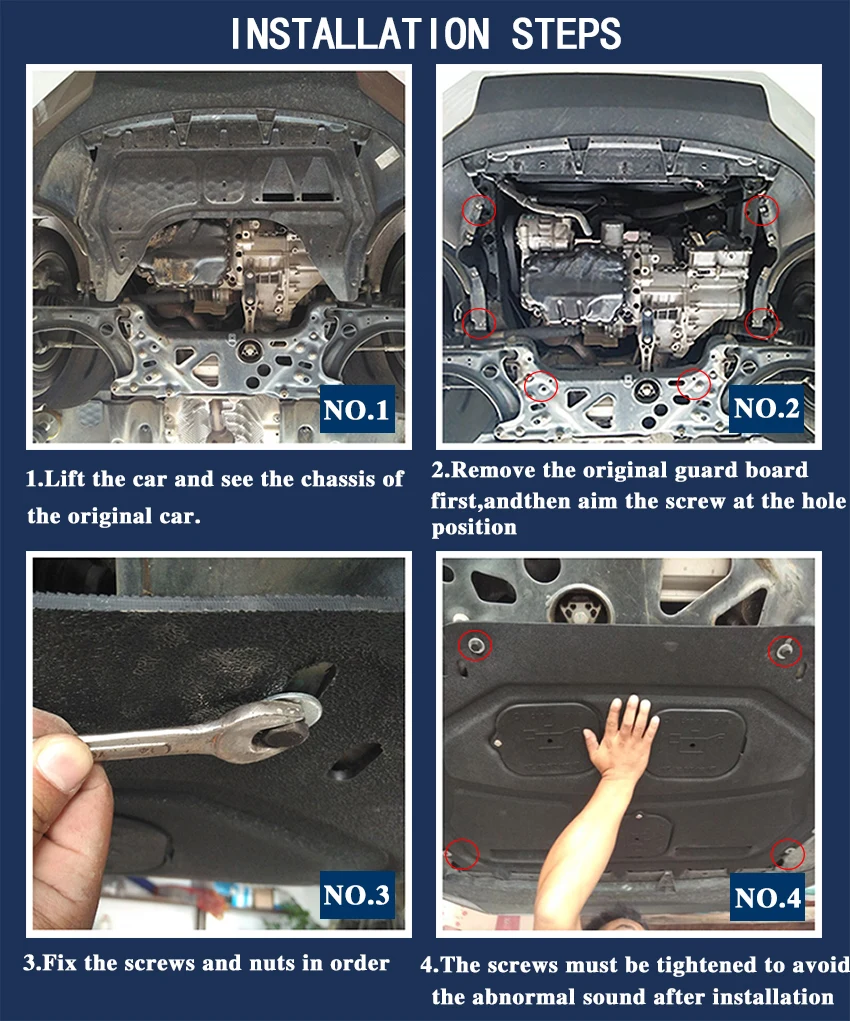 INSTALLATION STEPS

NO.1

1.Lift the car and see the chassis of the original car.

NO.2

2.Remove the original guard board first,andthen aim the screw at the hole position

NO.3

3.Fix the screws and nuts in order

NO.4

4.The screws must be tightened to avoid the abnormal sound after installation