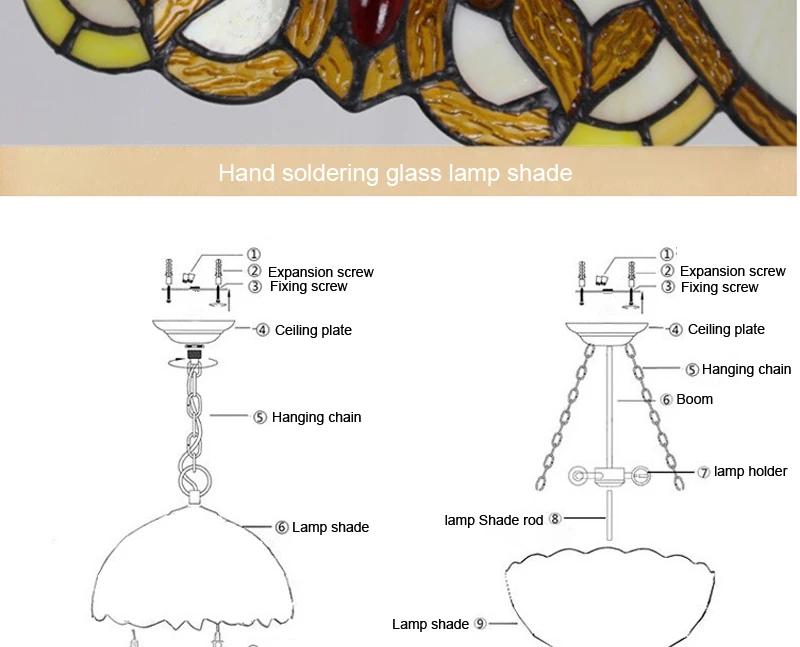 Hand soldering glass lamp shade

①
② Expansion screw
③ Fixing screw
④ Ceiling plate
⑤ Hanging chain
⑥ Lamp shade

①
② Expansion screw
③ Fixing screw
④ Ceiling plate
⑤ Hanging chain
⑥ Boom
⑦ lamp holder
lamp Shade rod ⑧
Lamp shade ⑨