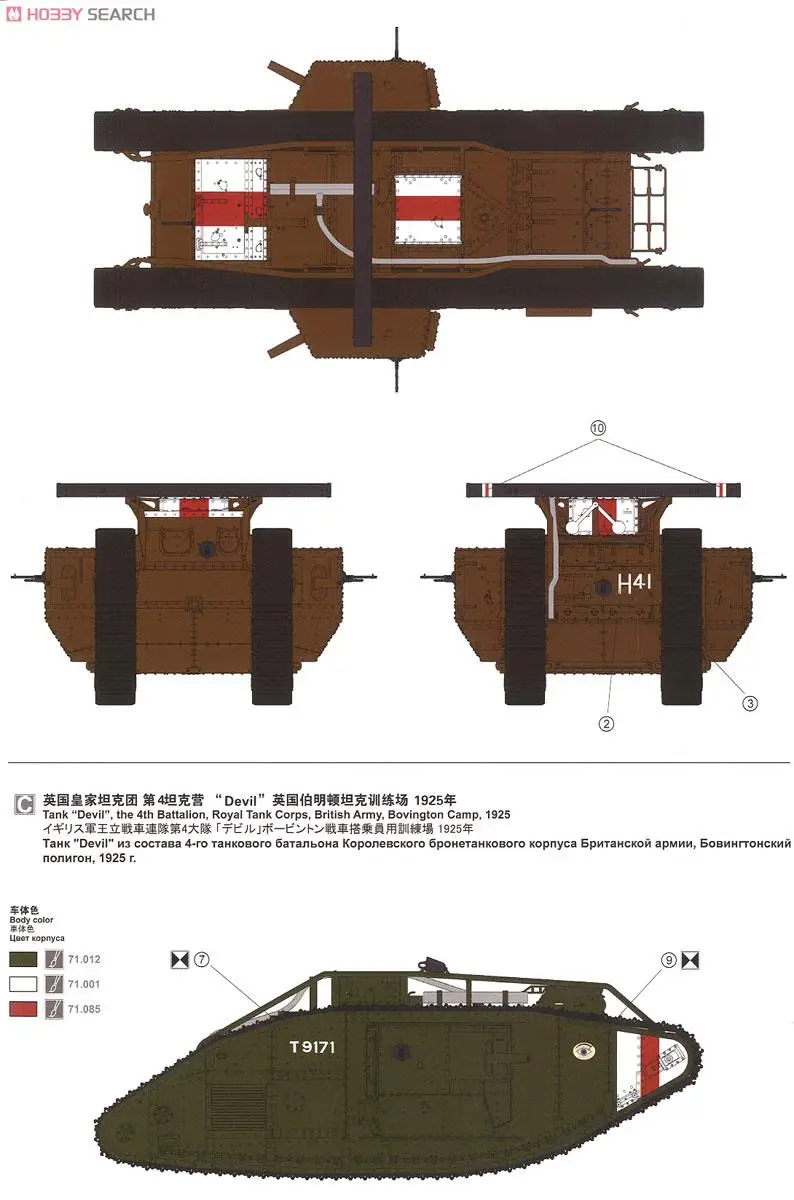 HOBBY SEARCH

⑩

H41

②

③

C 英国皇家坦克团 第4坦克营 "Devil" 英国伯明顿坦克训练场 1925年
Tank "Devil", the 4th Battalion, Royal Tank Corps, British Army, Bovington Camp, 1925
イギリス軍王立戦車連隊第4大隊「デビル」ボービントン戦車搭乗員用訓練場 1925年
Танк "Devil" из состава 4-го танкового батальона Королевского бронетанкового корпуса Британской армии, Бовингтонский полигон, 1925 г.

车体色
Body color
車体色
Цвет корпуса

71.012
71.001
71.085

⑦

⑨

T 9171