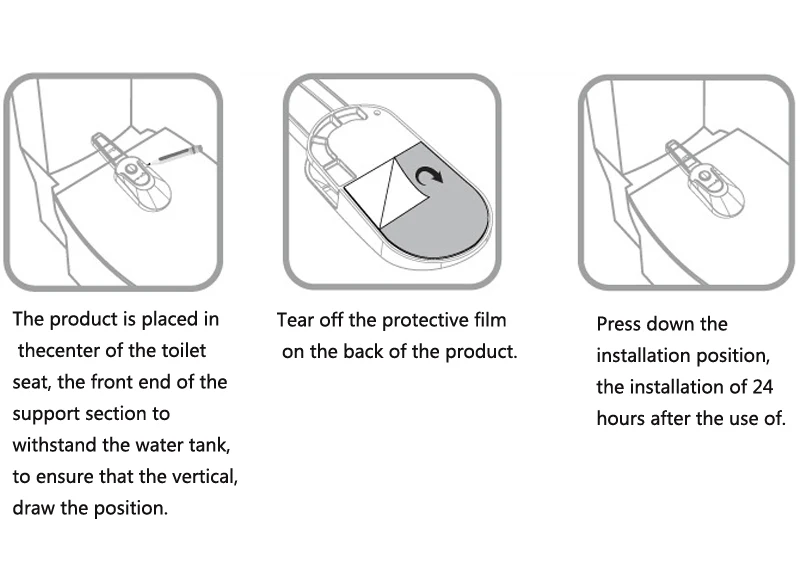 The product is placed in thecenter of the toilet seat, the front end of the support section to withstand the water tank, to ensure that the vertical, draw the position.

Tear off the protective film on the back of the product.

Press down the installation position, the installation of 24 hours after the use of.