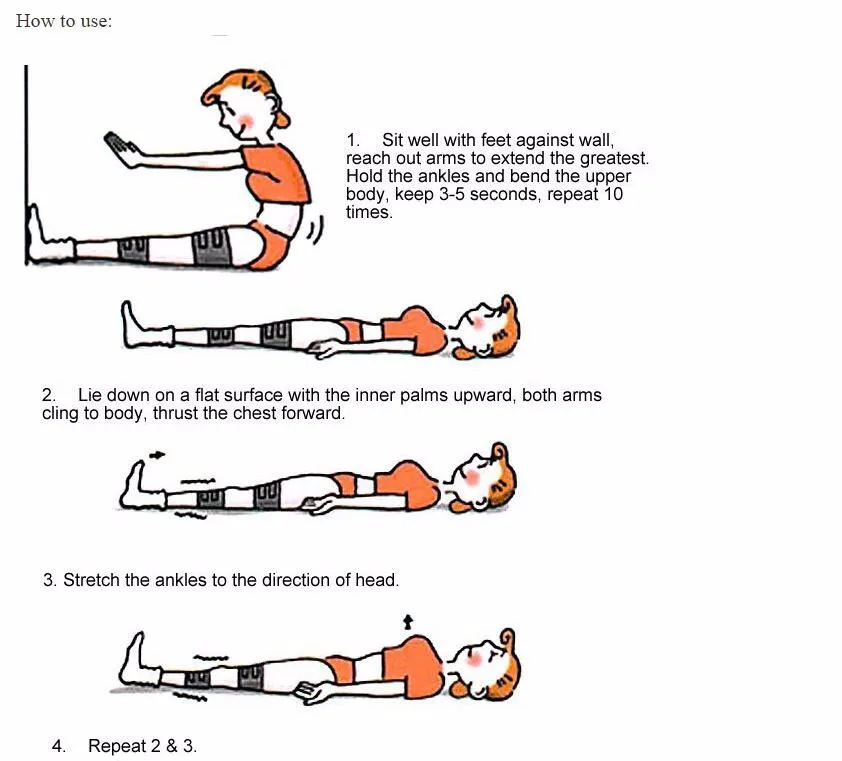 How to use:

1. Sit well with feet against wall, reach out arms to extend the greatest. Hold the ankles and bend the upper body, keep 3-5 seconds, repeat 10 times.

2. Lie down on a flat surface with the inner palms upward, both arms cling to body, thrust the chest forward.

3. Stretch the ankles to the direction of head.

4. Repeat 2 & 3.