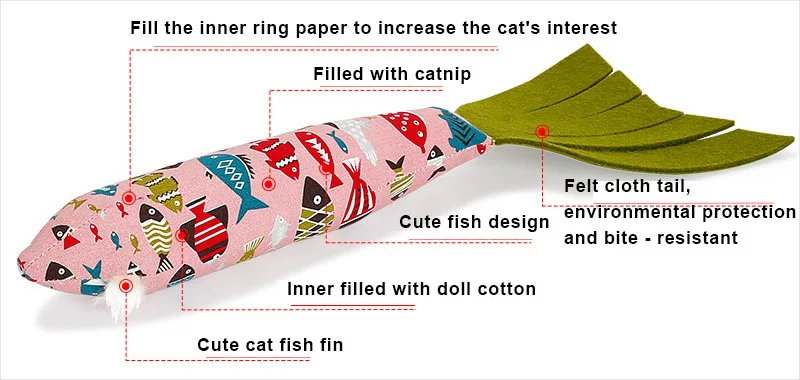 Fill the inner ring paper to increase the cat's interest

Filled with catnip

Felt cloth tail, environmental protection and bite - resistant

Cute fish design

Inner filled with doll cotton

Cute cat fish fin