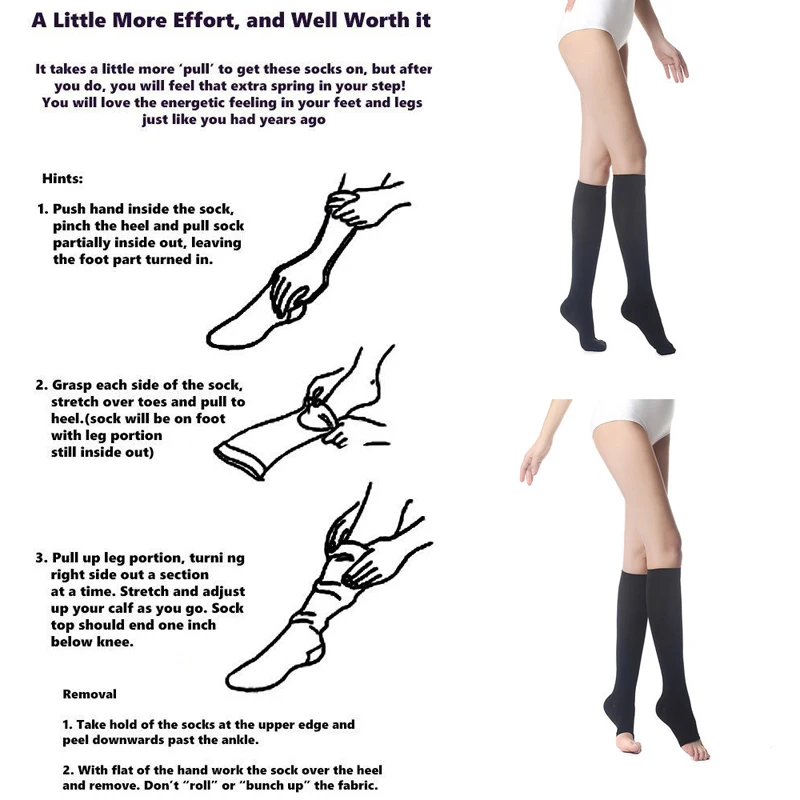 A Little More Effort, and Well Worth it

It takes a little more 'pull' to get these socks on, but after you do, you will feel that extra spring in your step! You will love the energetic feeling in your feet and legs just like you had years ago

Hints:

1. Push hand inside the sock, pinch the heel and pull sock partially inside out, leaving the foot part turned in.

2. Grasp each side of the sock, stretch over toes and pull to heel.(sock will be on foot with leg portion still inside out)

3. Pull up leg portion, turni ng right side out a section at a time. Stretch and adjust up your calf as you go. Sock top should end one inch below knee.

Removal

1. Take hold of the socks at the upper edge and peel downwards past the ankle.

2. With flat of the hand work the sock over the heel and remove. Don't "roll" or "bunch up" the fabric.