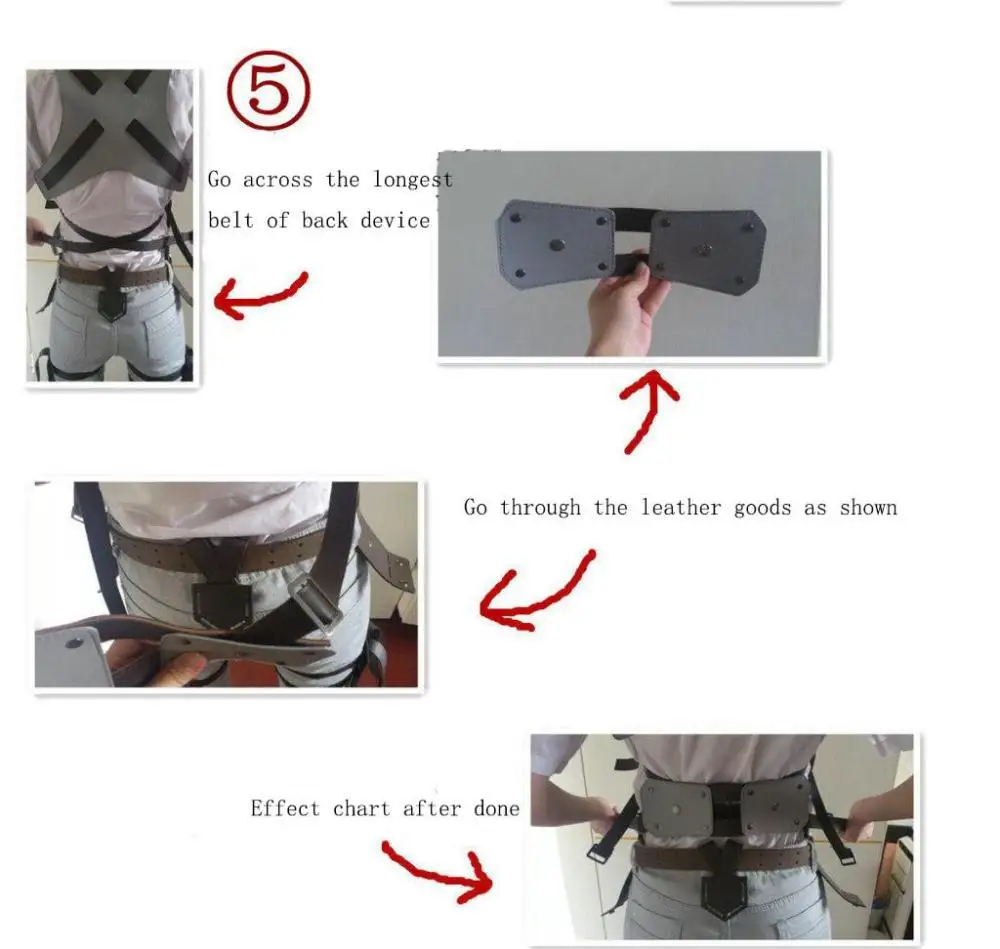 ⑤

Go across the longest belt of back device

Go through the leather goods as shown

Effect chart after done