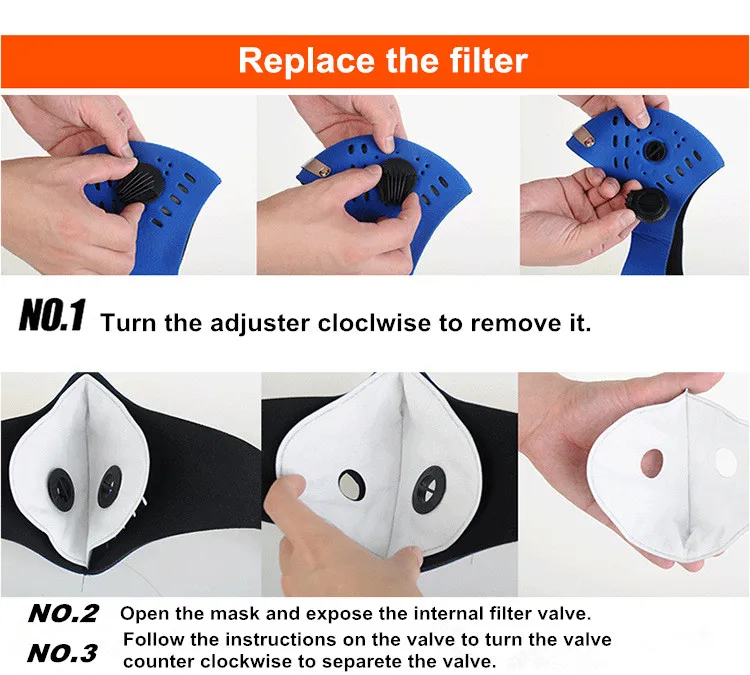 Replace the filter

NO.1 Turn the adjuster cloclwise to remove it.

NO.2 Open the mask and expose the internal filter valve.

NO.3 Follow the instructions on the valve to turn the valve counter clockwise to separete the valve.