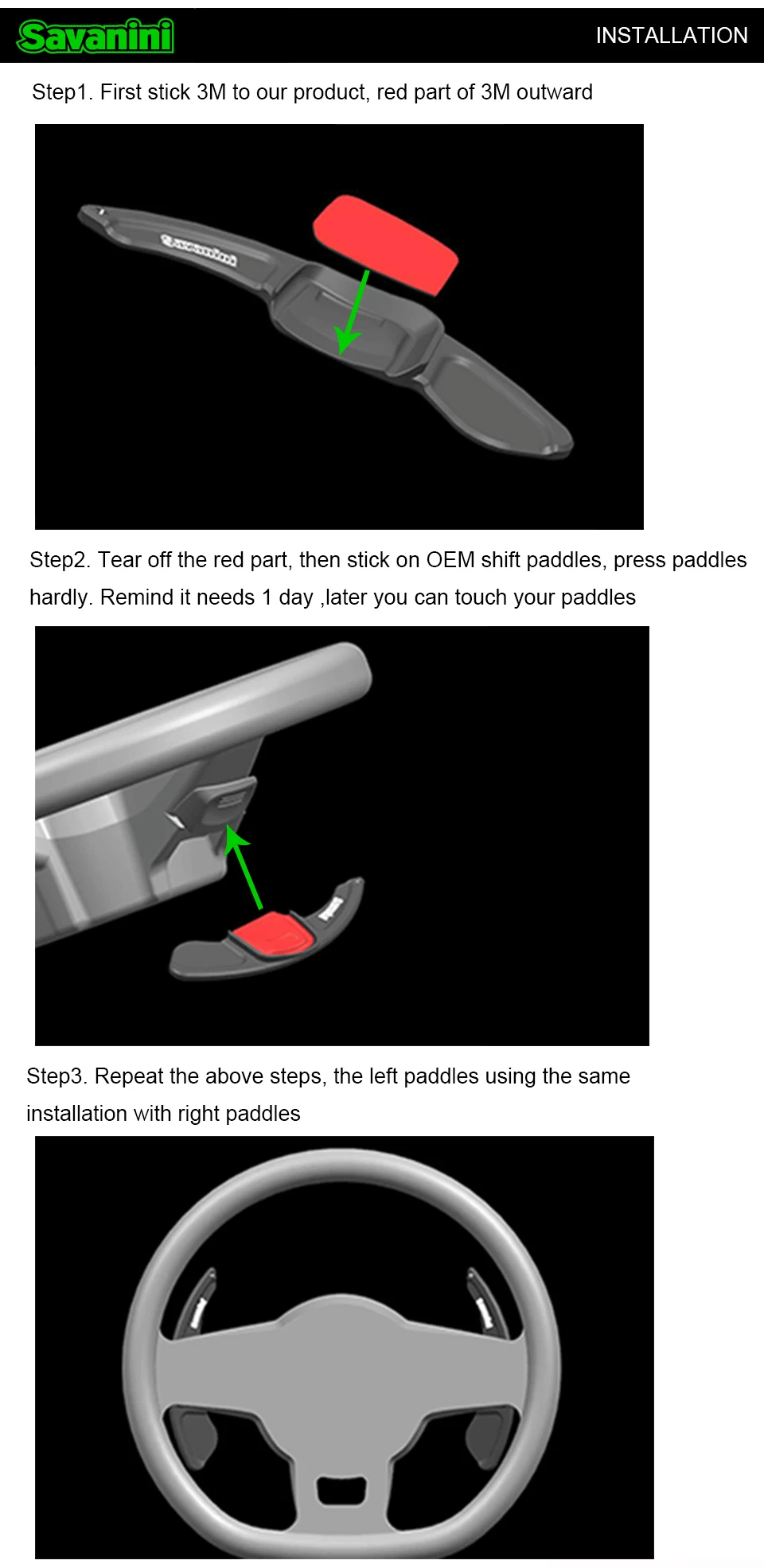 Savanini

INSTALLATION

Step1. First stick 3M to our product, red part of 3M outward

Savanini

Step2. Tear off the red part, then stick on OEM shift paddles, press paddles hardly. Remind it needs 1 day ,later you can touch your paddles

Step3. Repeat the above steps, the left paddles using the same installation with right paddles