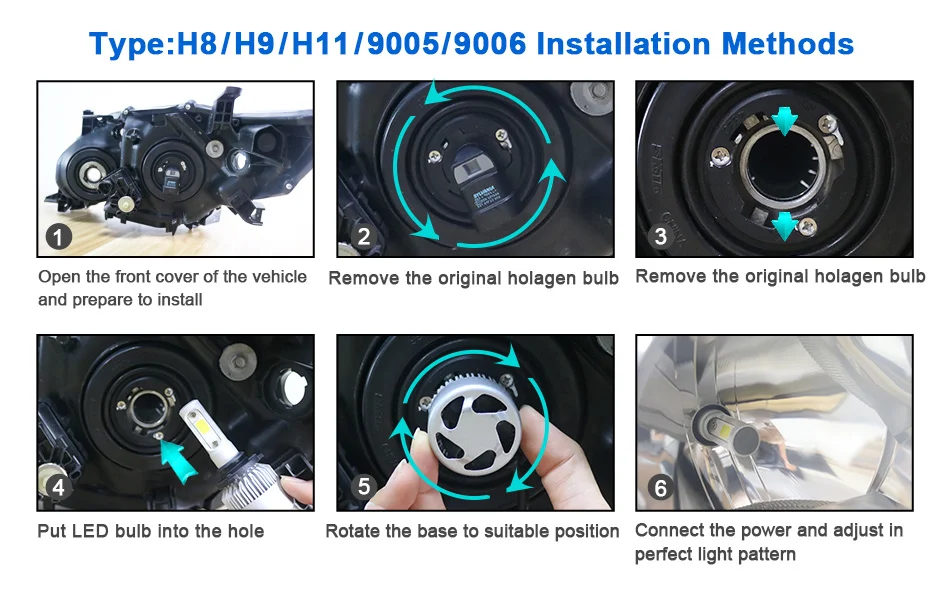 Type:H8/H9/H11/9005/9006 Installation Methods

1
Open the front cover of the vehicle and prepare to install

2
Remove the original holagen bulb

3
Remove the original holagen bulb

4
Put LED bulb into the hole

5
Rotate the base to suitable position

6
Connect the power and adjust in perfect light pattern