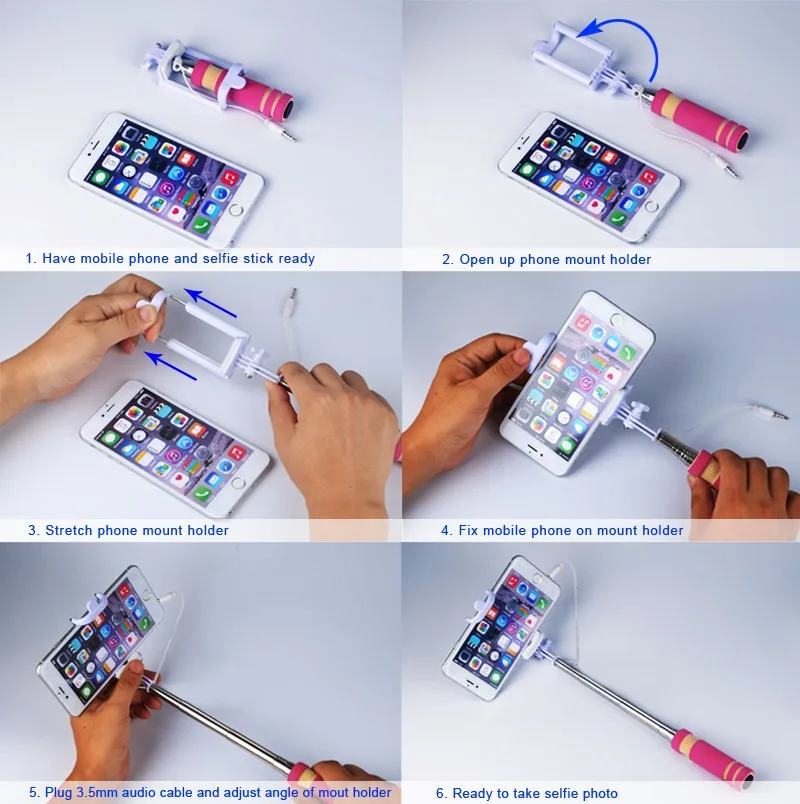 1. Have mobile phone and selfie stick ready

2. Open up phone mount holder

3. Stretch phone mount holder

4. Fix mobile phone on mount holder

5. Plug 3.5mm audio cable and adjust angle of mout holder

6. Ready to take selfie photo