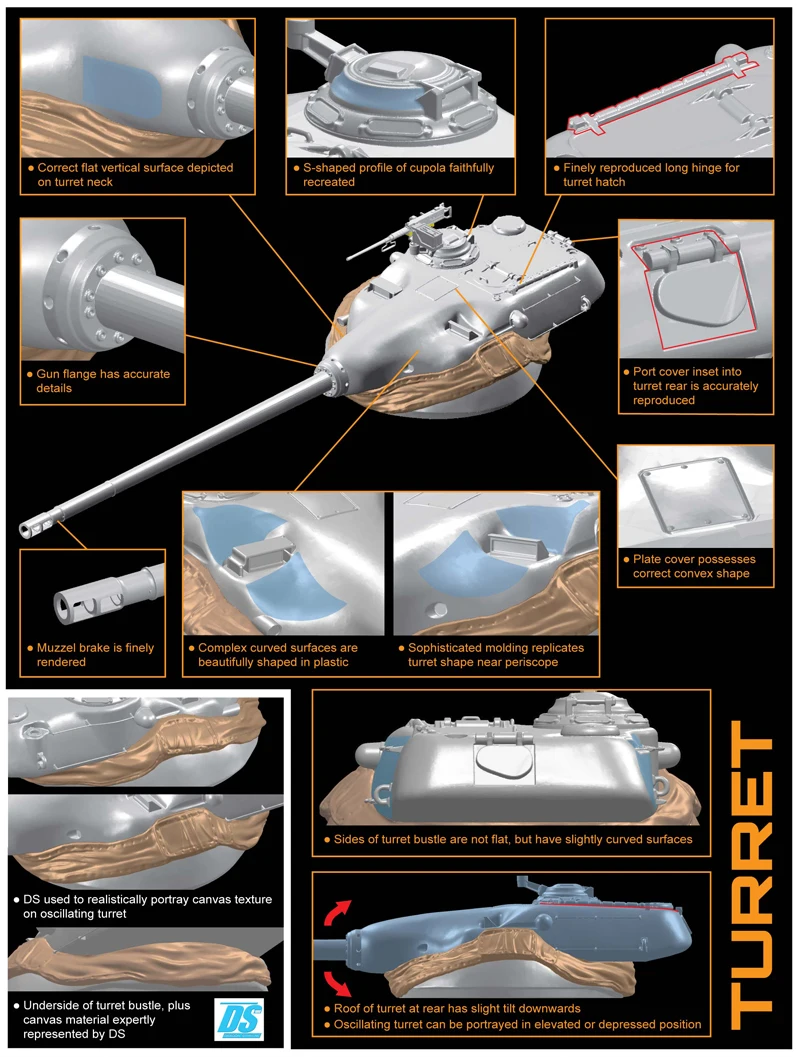 ● Correct flat vertical surface depicted on turret neck

● S-shaped profile of cupola faithfully recreated

● Finely reproduced long hinge for turret hatch

● Gun flange has accurate details

● Port cover inset into turret rear is accurately reproduced

● Plate cover possesses correct convex shape

● Muzzel brake is finely rendered

● Complex curved surfaces are beautifully shaped in plastic

● Sophisticated molding replicates turret shape near periscope

● DS used to realistically portray canvas texture on oscillating turret

● Underside of turret bustle, plus canvas material expertly represented by DS

DS

● Sides of turret bustle are not flat, but have slightly curved surfaces

● Roof of turret at rear has slight tilt downwards
● Oscillating turret can be portrayed in elevated or depressed position

TURRET