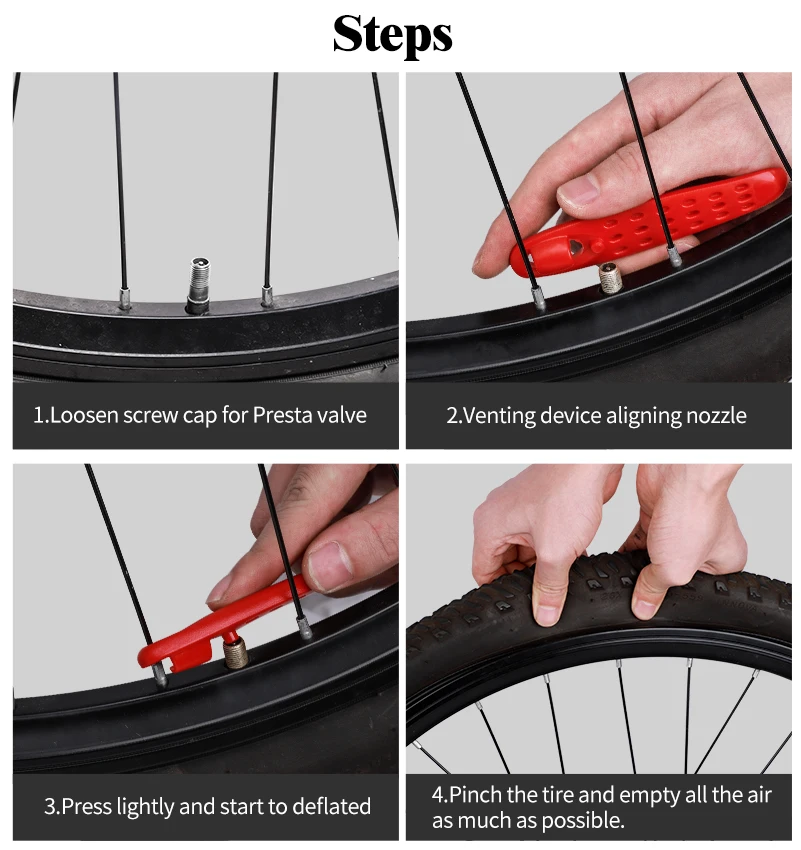 Steps

1.Loosen screw cap for Presta valve

2.Venting device aligning nozzle

3.Press lightly and start to deflated

4.Pinch the tire and empty all the air as much as possible.