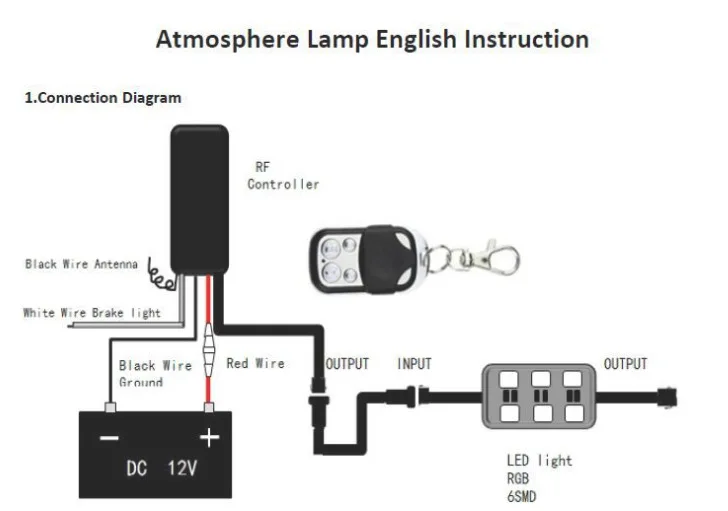 Atmosphere Lamp English Instruction

1.Connection Diagram

RF
Controller

Black Wire Antenna

White Wire Brake light

Black Wire
Ground

Red Wire

OUTPUT

INPUT

OUTPUT

−

+

DC 12V

LED light
RGB
6SMD