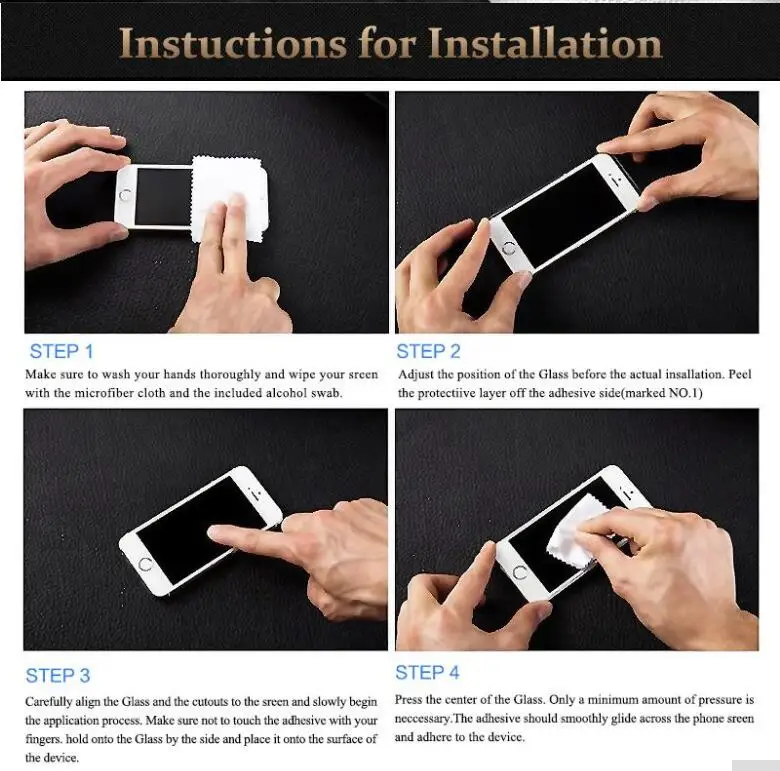 Instuctions for Installation

STEP 1
Make sure to wash your hands thoroughly and wipe your sreen with the microfiber cloth and the included alcohol swab.

STEP 2
Adjust the position of the Glass before the actual insallation. Peel the protectiive layer off the adhesive side(marked NO.1)

STEP 3
Carefully align the Glass and the cutouts to the sreen and slowly begin the application process. Make sure not to touch the adhesive with your fingers. hold onto the Glass by the side and place it onto the surface of the device.

STEP 4
Press the center of the Glass. Only a minimum amount of pressure is neccessary.The adhesive should smoothly glide across the phone sreen and adhere to the device.