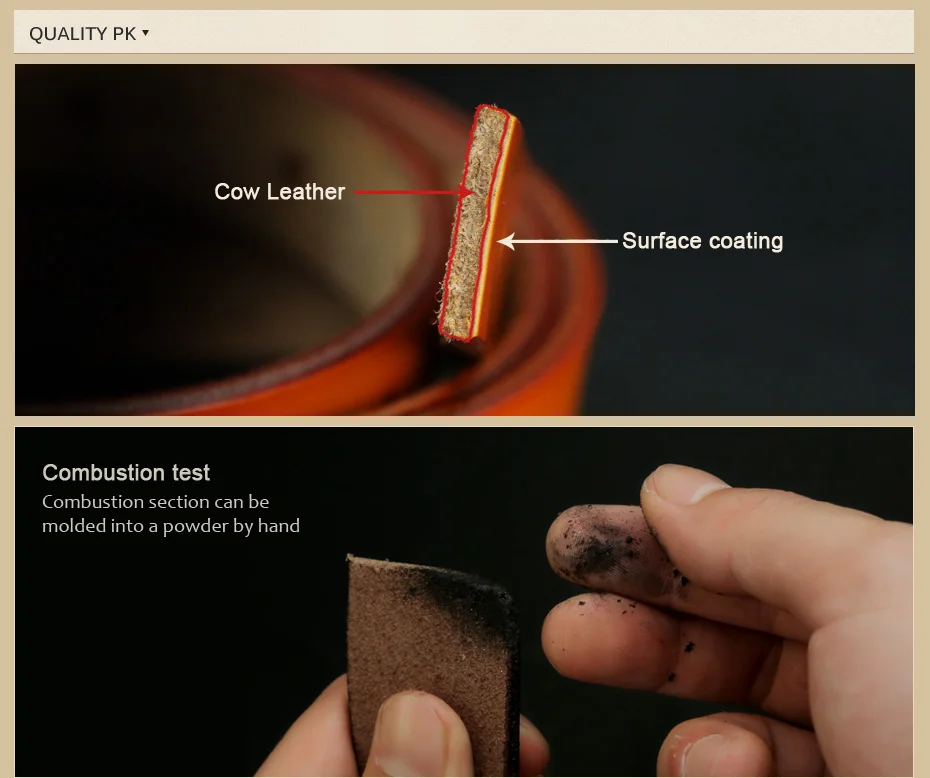 QUALITY PK ▾

Cow Leather

Surface coating

Combustion test

Combustion section can be molded into a powder by hand