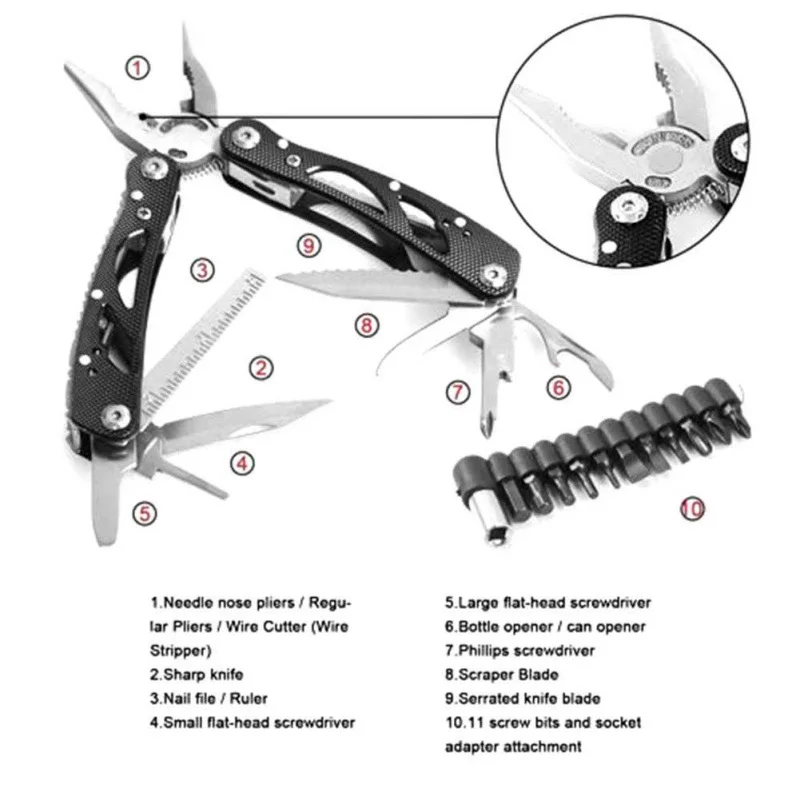 1

9

3

8

2

7

6

4

5

10

1.Needle nose pliers / Regular Pliers / Wire Cutter (Wire Stripper)
2.Sharp knife
3.Nail file / Ruler
4.Small flat-head screwdriver

5.Large flat-head screwdriver
6.Bottle opener / can opener
7.Phillips screwdriver
8.Scraper Blade
9.Serrated knife blade
10.11 screw bits and socket adapter attachment