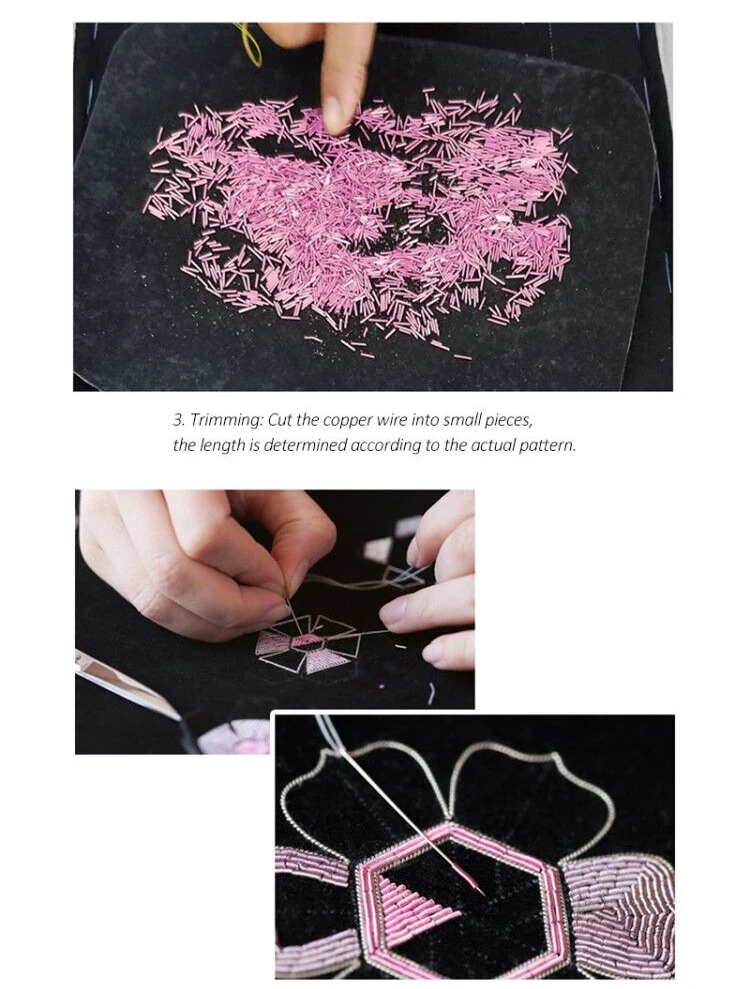 3. Trimming: Cut the copper wire into small pieces, the length is determined according to the actual pattern.