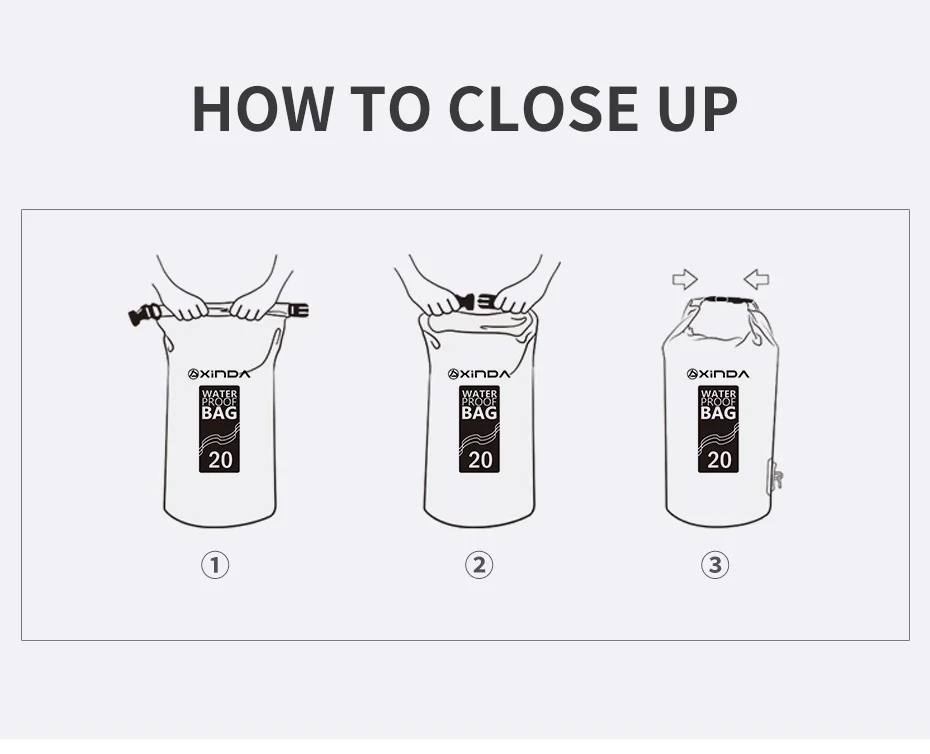 HOW TO CLOSE UP

XINDA
WATER PROOF BAG
20

①

XINDA
WATER PROOF BAG
20

②

XINDA
WATER PROOF BAG
20

③