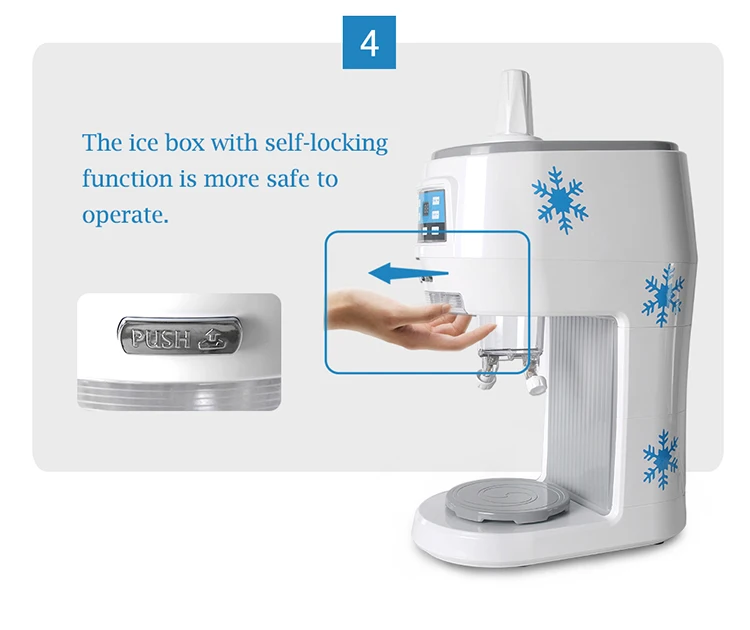 4

The ice box with self-locking function is more safe to operate.

PUSH