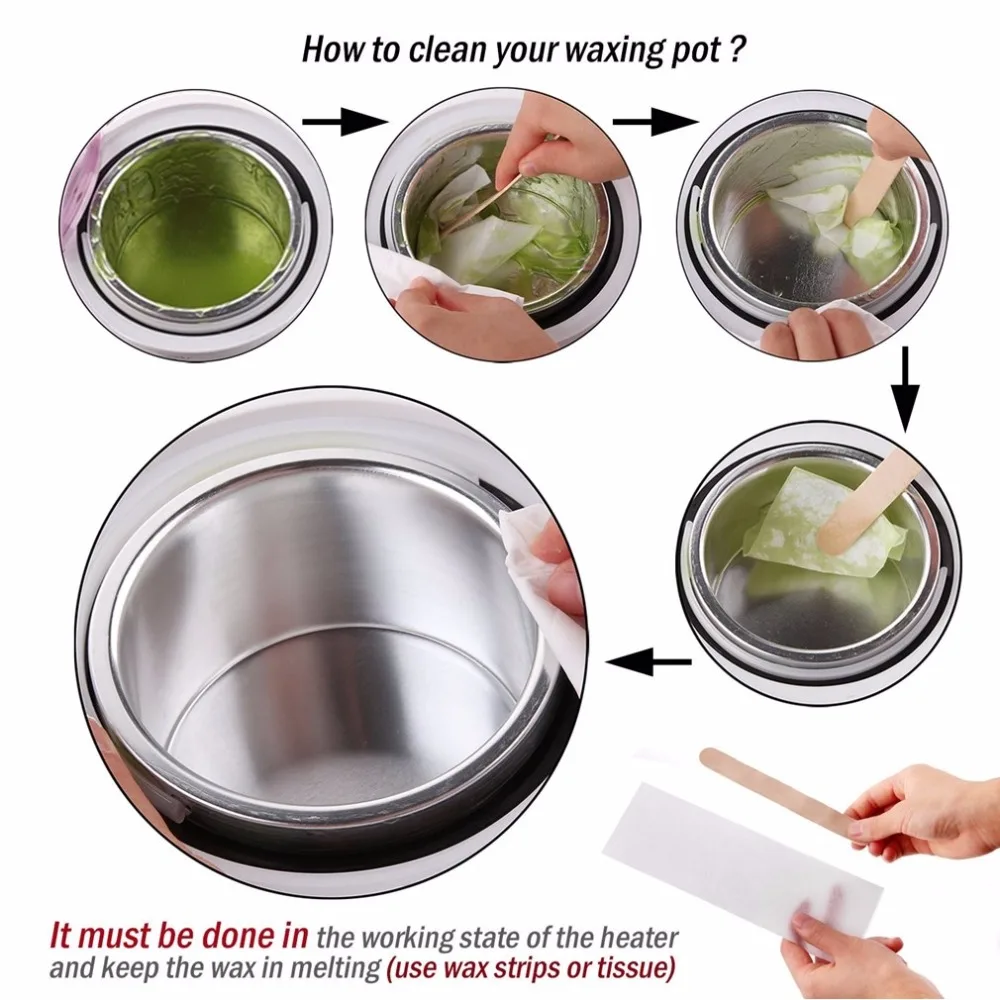 How to clean your waxing pot ?

It must be done in the working state of the heater and keep the wax in melting (use wax strips or tissue)