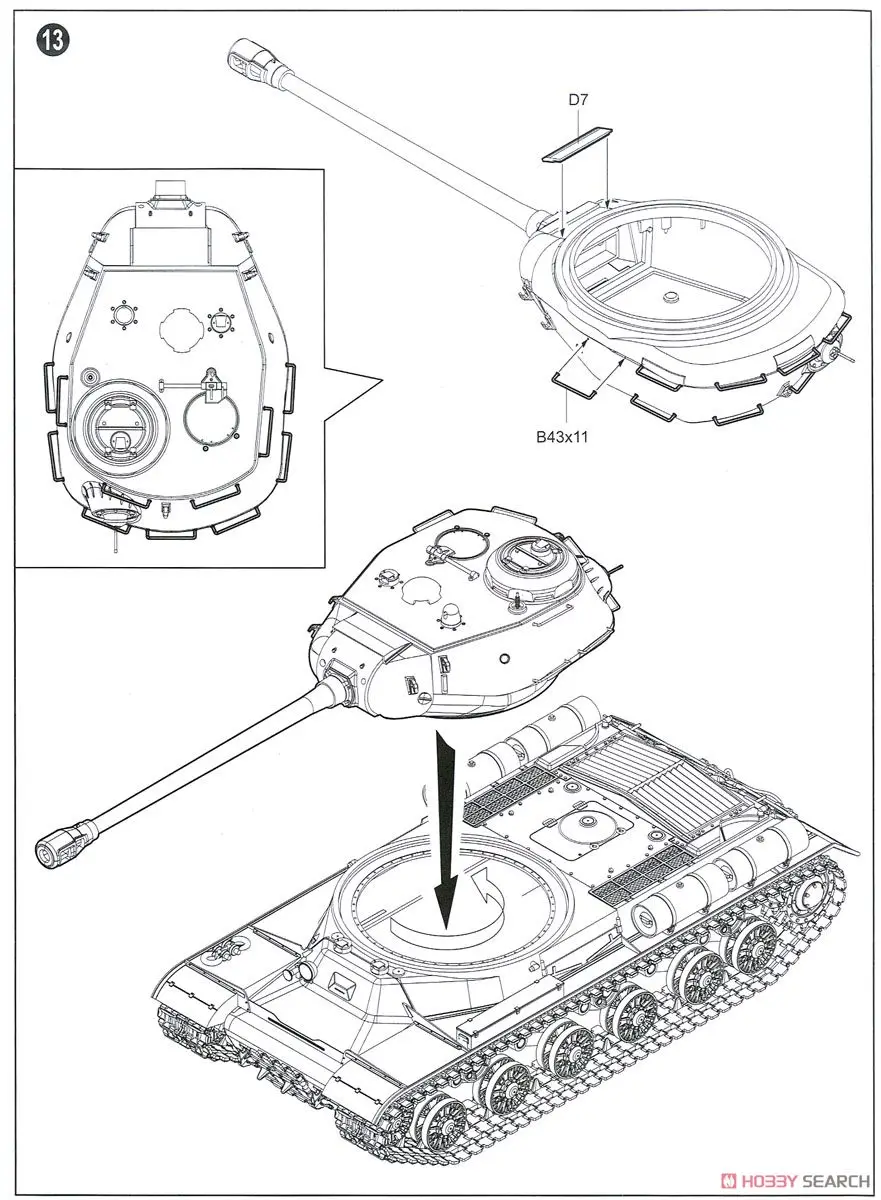 13

D7

B43x11

HOBBY SEARCH