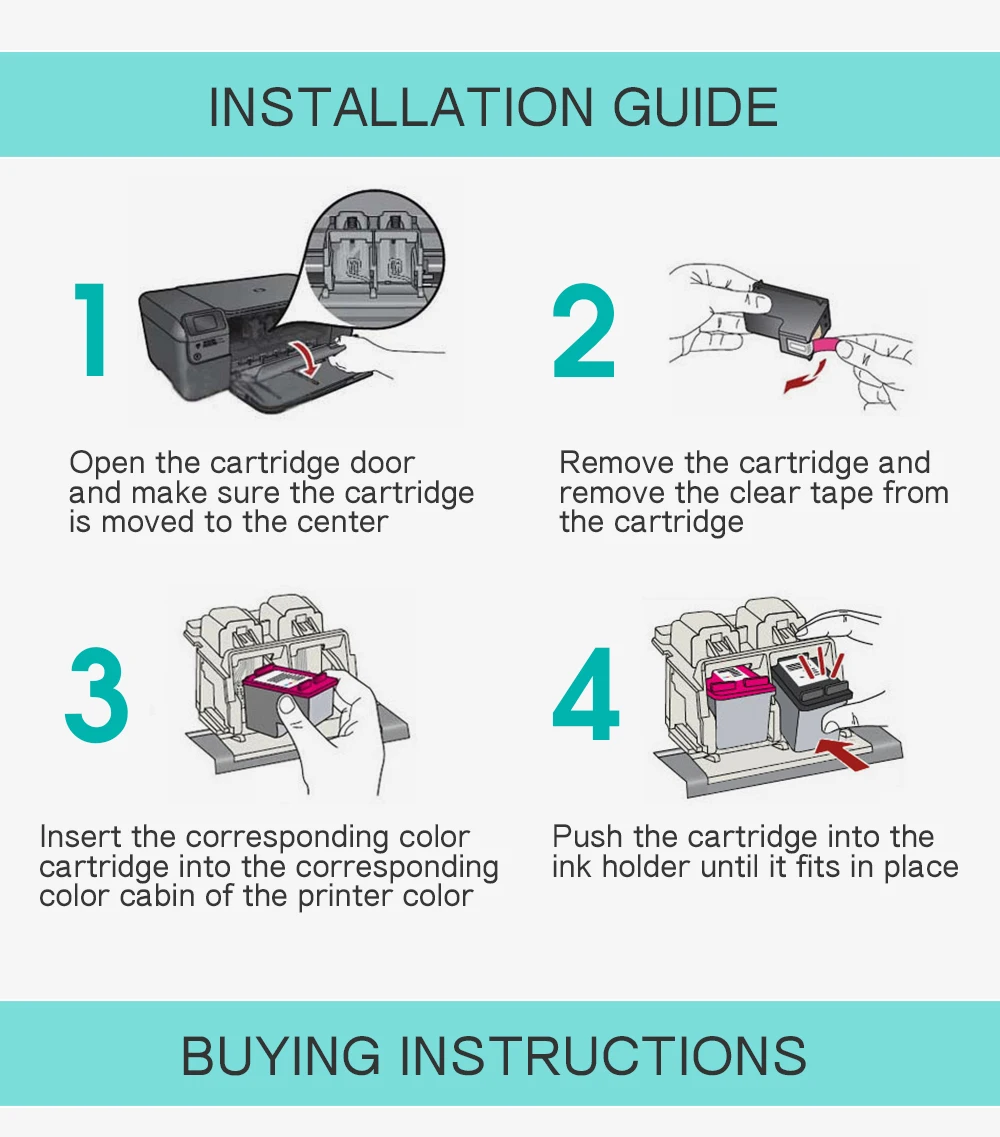 INSTALLATION GUIDE

1

Open the cartridge door and make sure the cartridge is moved to the center

2

Remove the cartridge and remove the clear tape from the cartridge

3

Insert the corresponding color cartridge into the corresponding color cabin of the printer color

4

Push the cartridge into the ink holder until it fits in place

BUYING INSTRUCTIONS