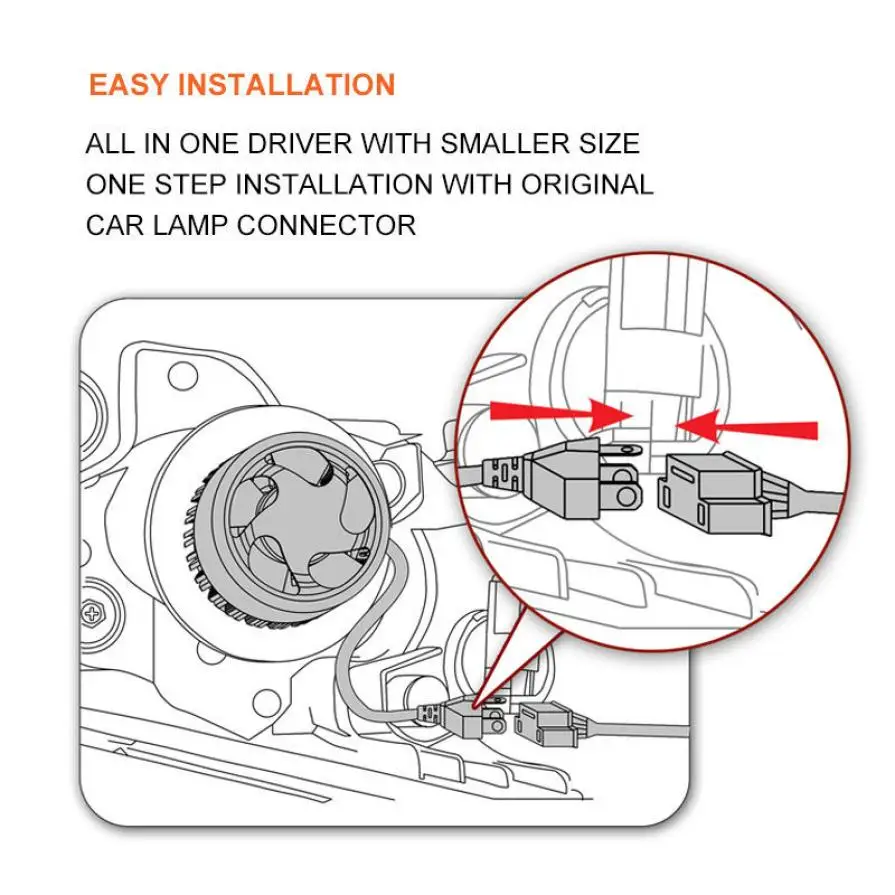 EASY INSTALLATION

ALL IN ONE DRIVER WITH SMALLER SIZE ONE STEP INSTALLATION WITH ORIGINAL CAR LAMP CONNECTOR