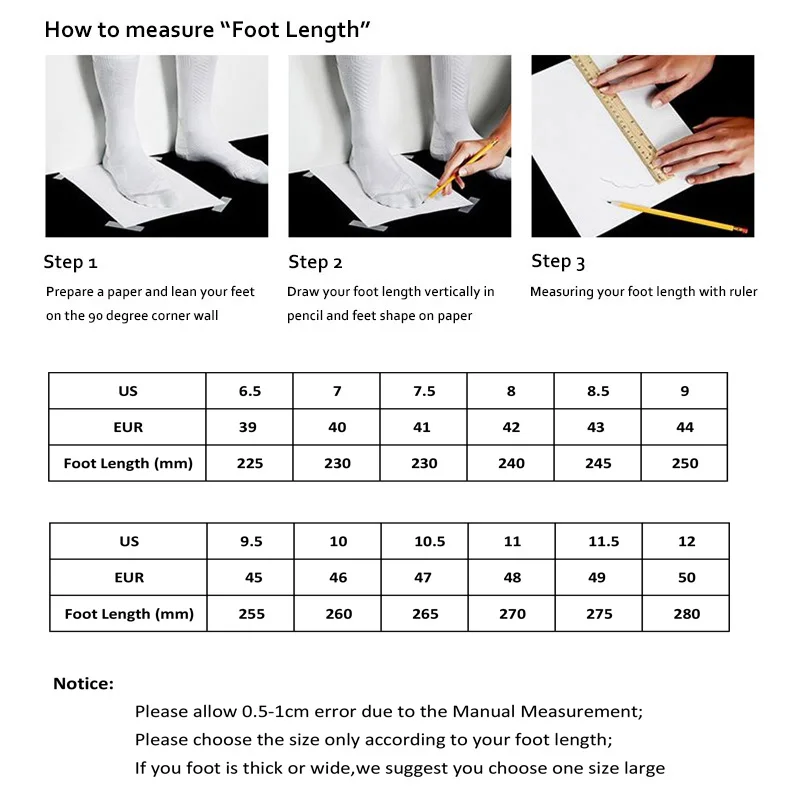 How to measure “Foot Length”

Step 1

Prepare a paper and lean your feet on the 90 degree corner wall

Step 2

Draw your foot length vertically in pencil and feet shape on paper

Step 3

Measuring your foot length with ruler

| US | 6.5 | 7 | 7.5 | 8 | 8.5 | 9 |
|---|---|---|---|---|---|---|
| EUR | 39 | 40 | 41 | 42 | 43 | 44 |
| Foot Length (mm) | 225 | 230 | 230 | 240 | 245 | 250 |

| US | 9.5 | 10 | 10.5 | 11 | 11.5 | 12 |
|---|---|---|---|---|---|---|
| EUR | 45 | 46 | 47 | 48 | 49 | 50 |
| Foot Length (mm) | 255 | 260 | 265 | 270 | 275 | 280 |

Notice:

Please allow 0.5-1cm error due to the Manual Measurement;
Please choose the size only according to your foot length;
If you foot is thick or wide,we suggest you choose one size large