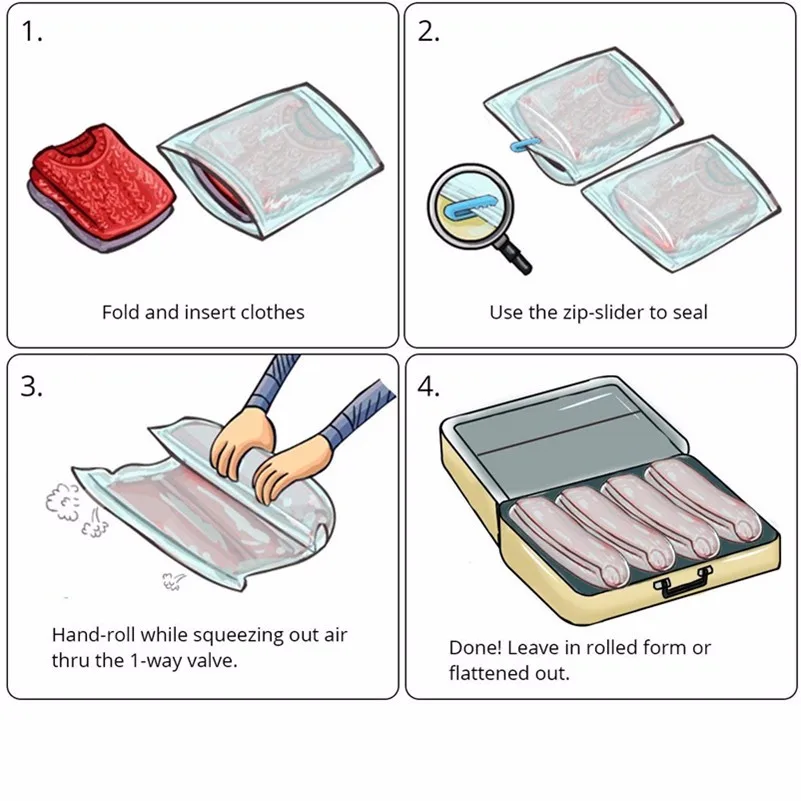 1.

Fold and insert clothes

2.

Use the zip-slider to seal

3.

Hand-roll while squeezing out air thru the 1-way valve.

4.

Done! Leave in rolled form or flattened out.