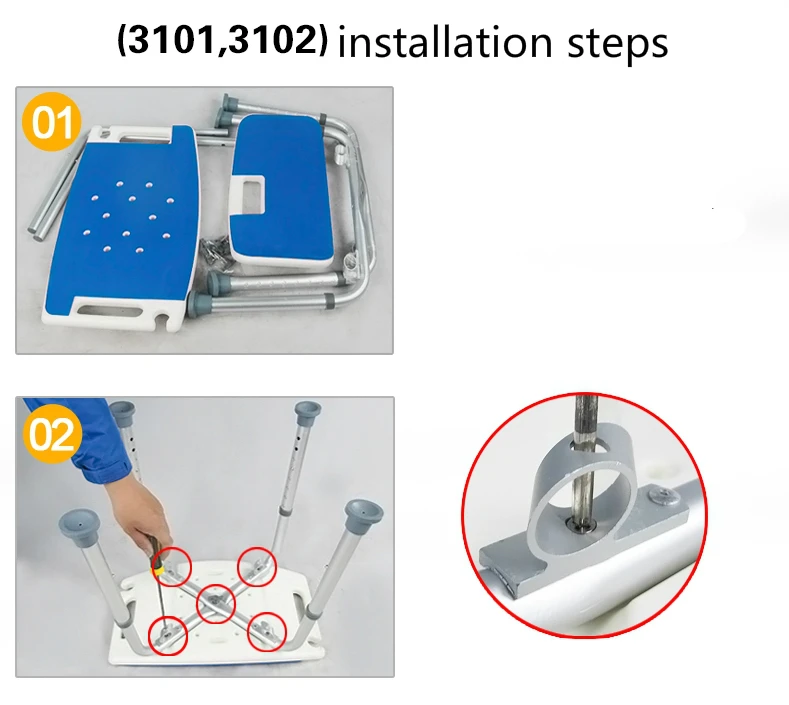 (3101,3102) installation steps

01

02