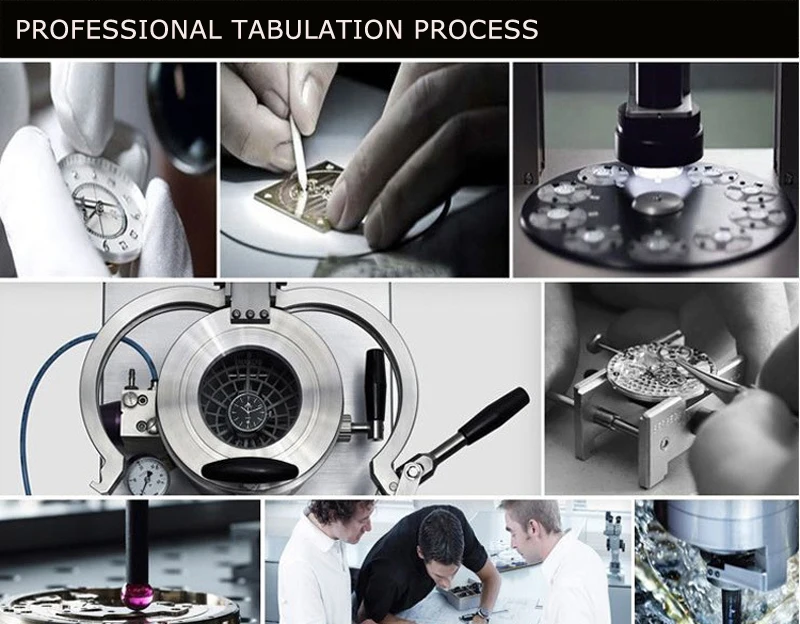 PROFESSIONAL TABULATION PROCESS