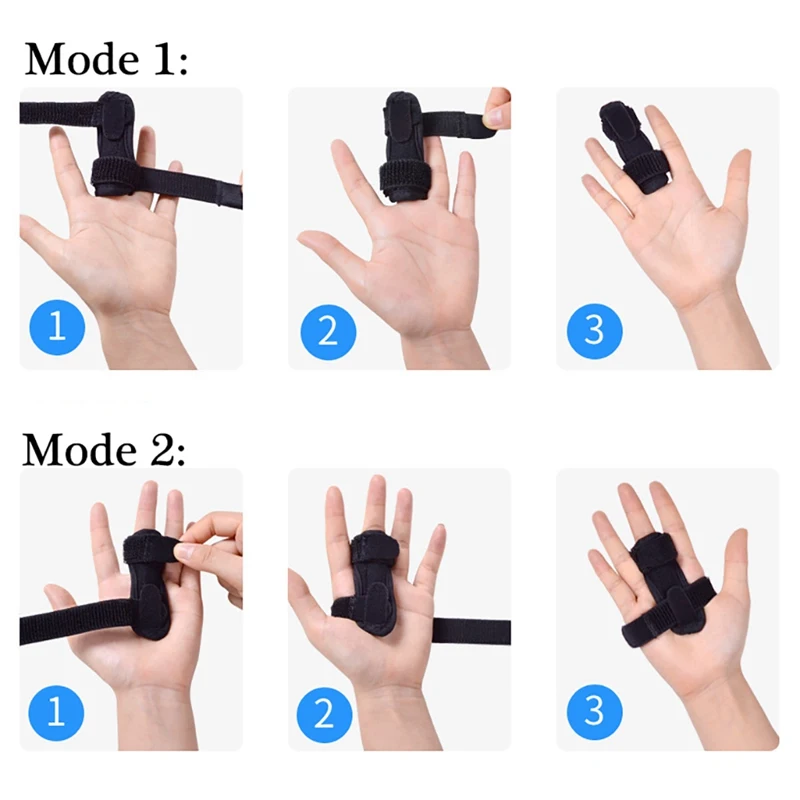 Mode 1:

1

2

3

Mode 2:

1

2

3