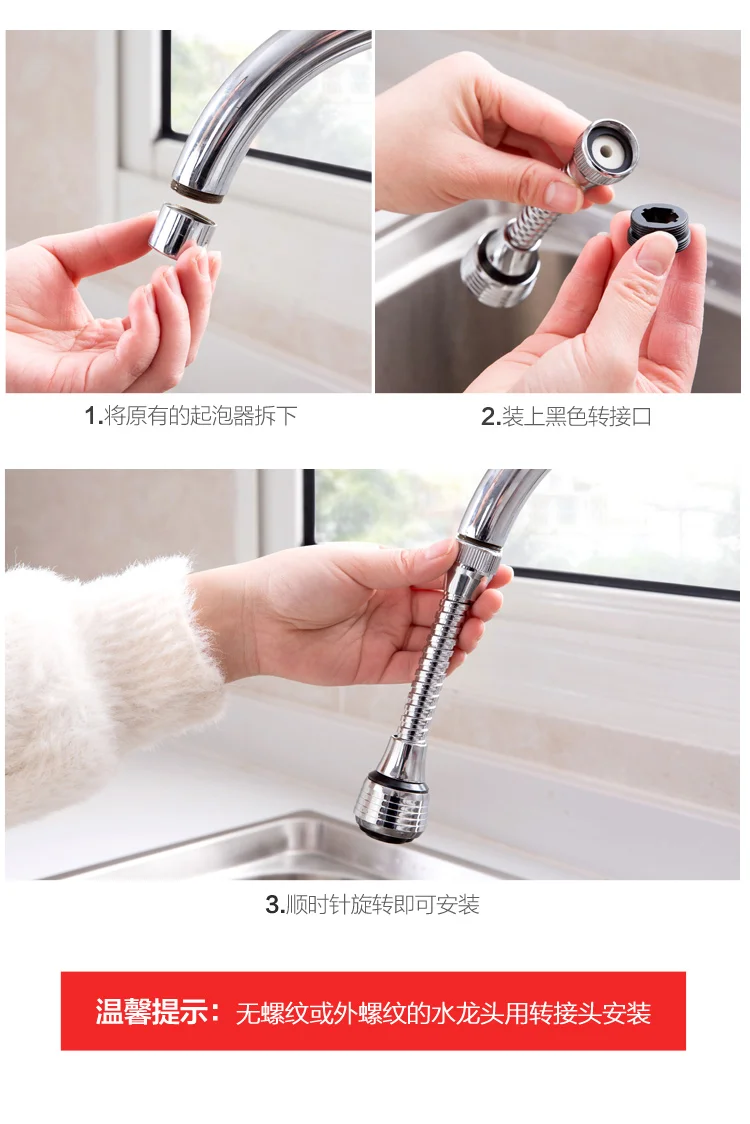 1.将原有的起泡器拆下

2.装上黑色转接口

3.顺时针旋转即可安装

温馨提示：无螺纹或外螺纹的水龙头用转接头安装