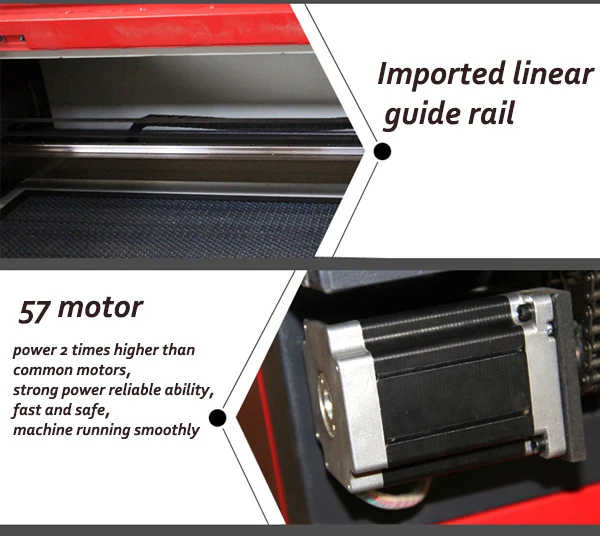 Imported linear guide rail

57 motor

power 2 times higher than
common motors,
strong power reliable ability,
fast and safe,
machine running smoothly