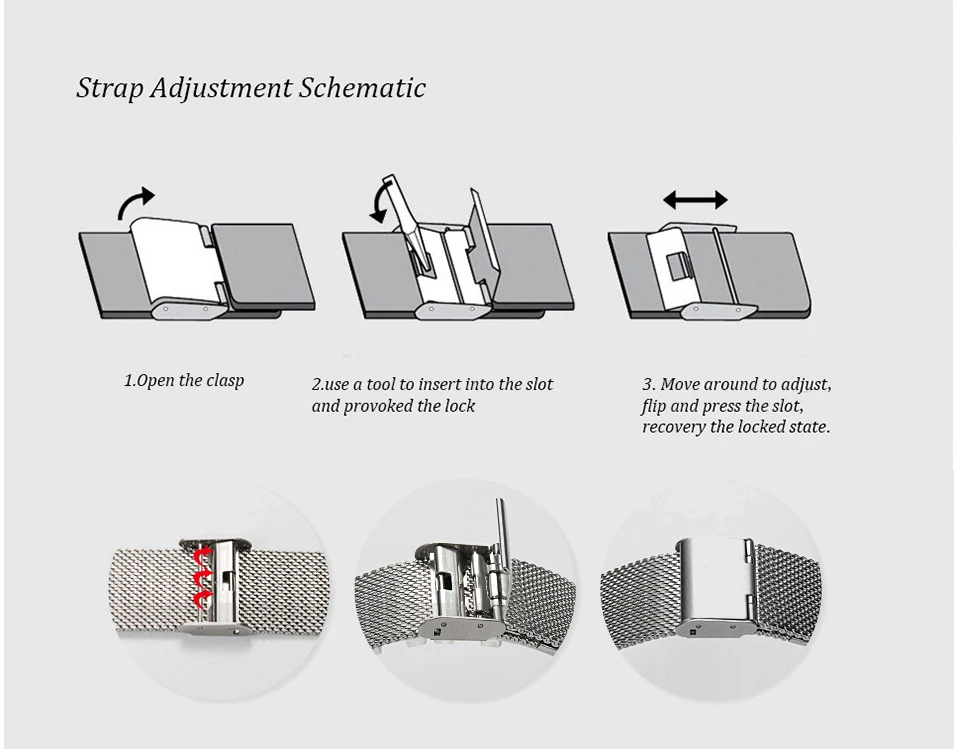 Strap Adjustment Schematic

1.Open the clasp

2.use a tool to insert into the slot and provoked the lock

3. Move around to adjust, flip and press the slot, recovery the locked state.