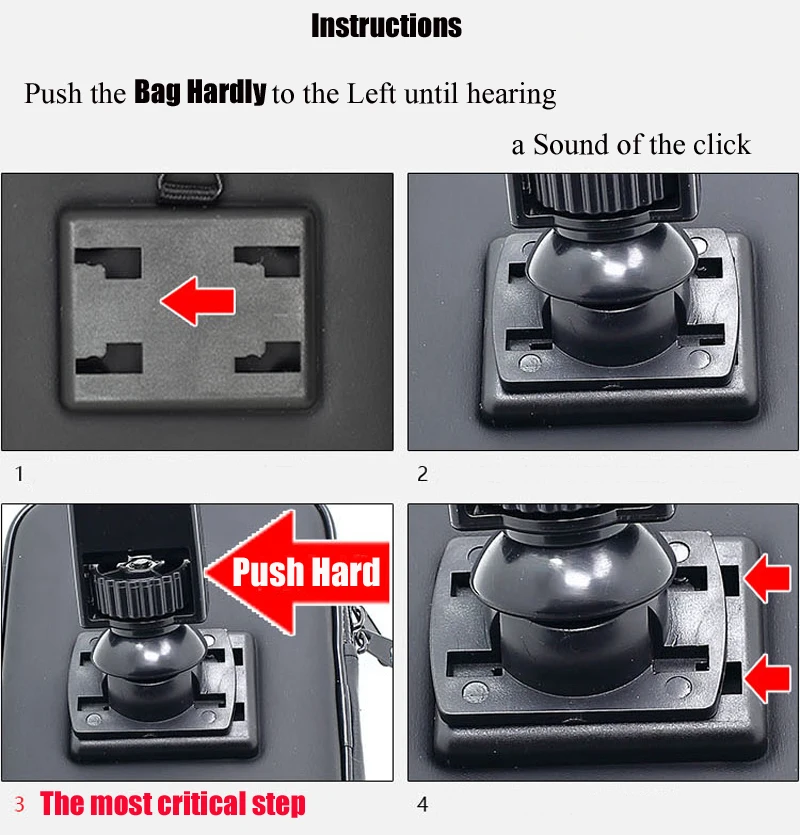 Instructions

Push the Bag Hardly to the Left until hearing a Sound of the click

1

2

Push Hard

3 The most critical step

4