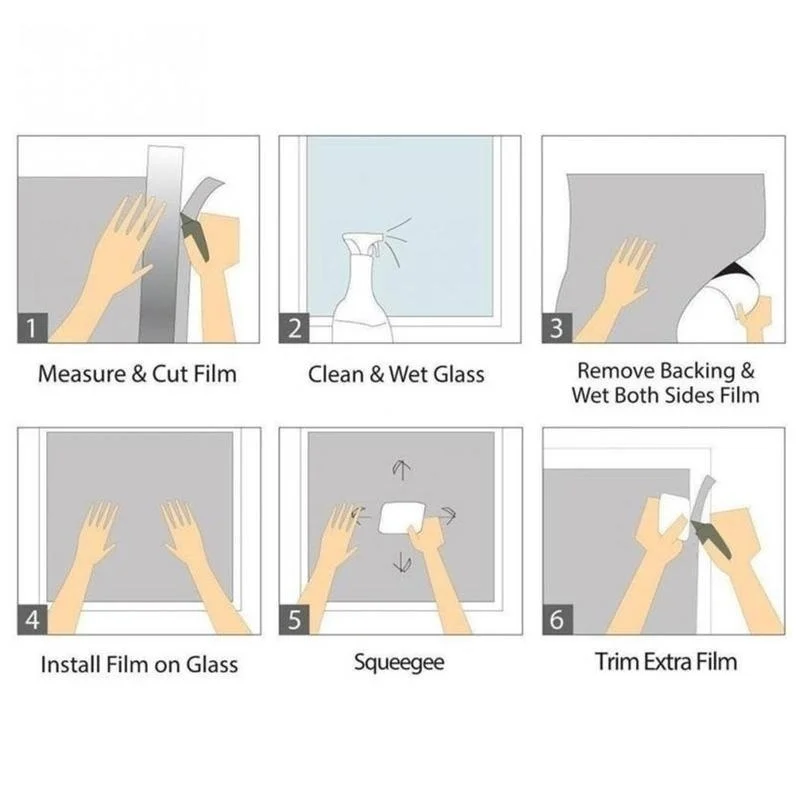 1

Measure & Cut Film

2

Clean & Wet Glass

3

Remove Backing & Wet Both Sides Film

4

Install Film on Glass

5

Squeegee

6

Trim Extra Film