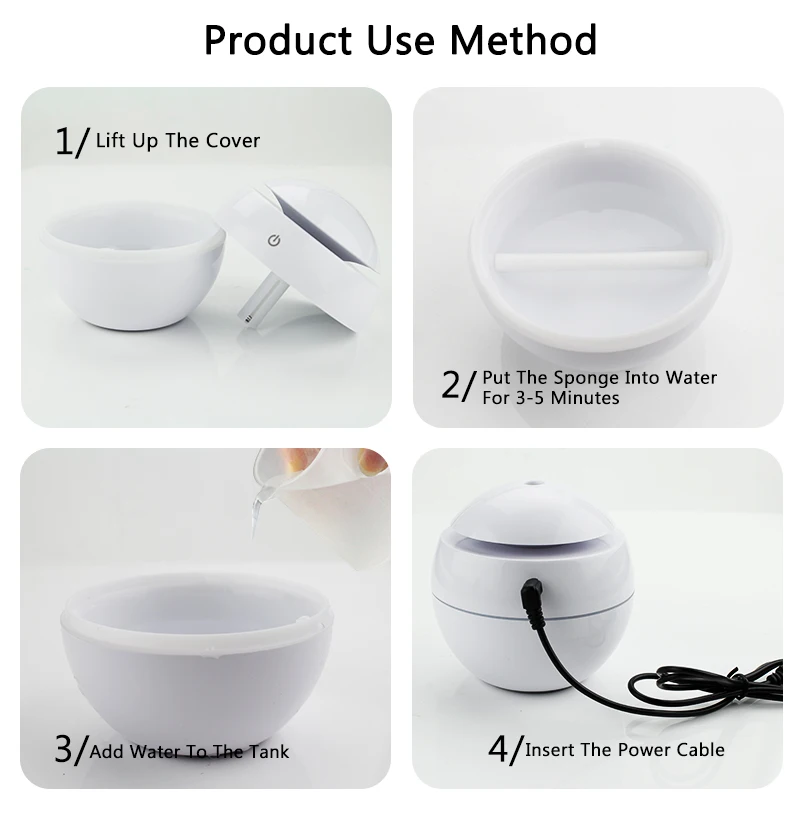 Product Use Method

1/ Lift Up The Cover

2/ Put The Sponge Into Water For 3-5 Minutes

3/ Add Water To The Tank

4/ Insert The Power Cable