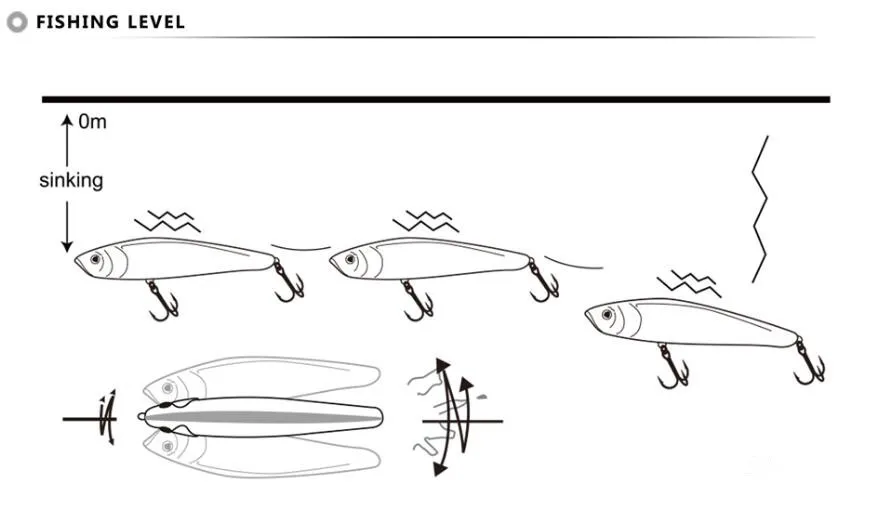 FISHING LEVEL

0m

sinking