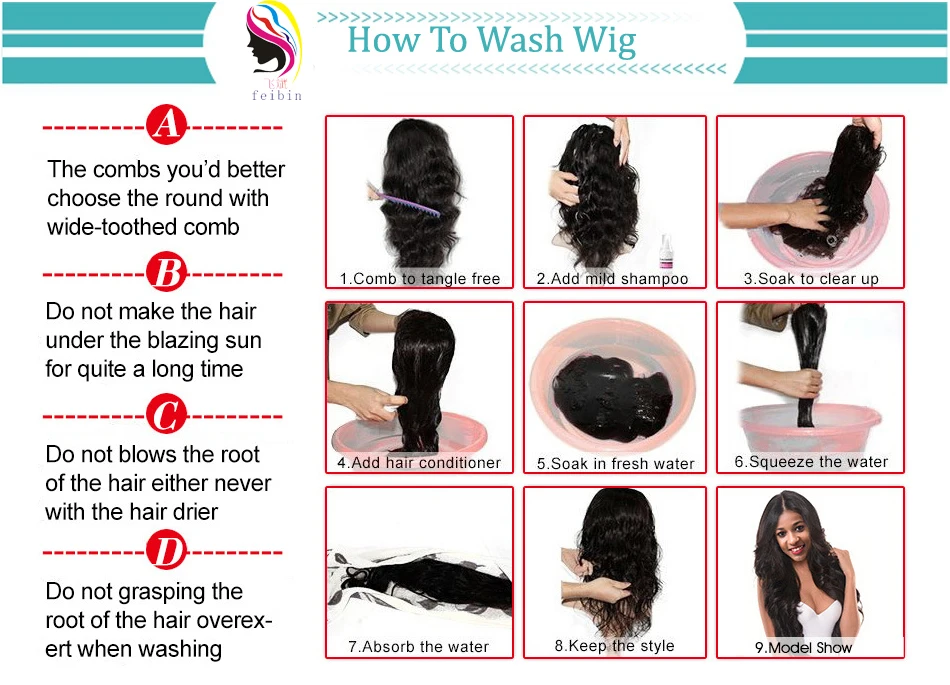 feibin

How To Wash Wig

A

The combs you'd better choose the round with wide-toothed comb

B

Do not make the hair under the blazing sun for quite a long time

C

Do not blows the root of the hair either never with the hair drier

D

Do not grasping the root of the hair overexert when washing

1.Comb to tangle free

2.Add mild shampoo

3.Soak to clear up

4.Add hair conditioner

5.Soak in fresh water

6.Squeeze the water

7.Absorb the water

8.Keep the style

9.Model Show