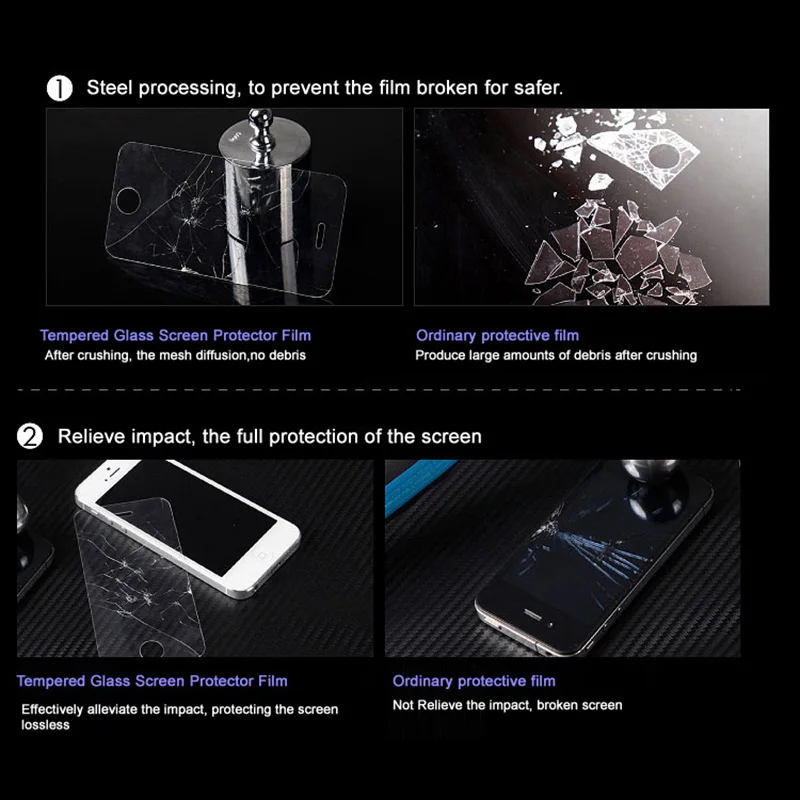 1 Steel processing, to prevent the film broken for safer.

Tempered Glass Screen Protector Film
After crushing, the mesh diffusion,no debris

Ordinary protective film
Produce large amounts of debris after crushing

2 Relieve impact, the full protection of the screen

Tempered Glass Screen Protector Film
Effectively alleviate the impact, protecting the screen lossless

Ordinary protective film
Not Relieve the impact, broken screen