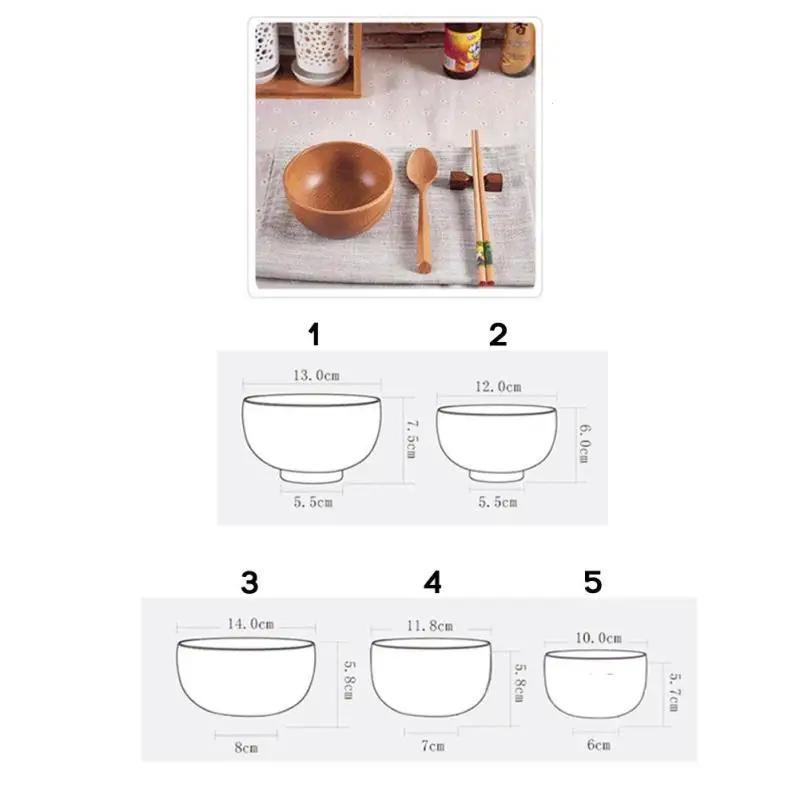 1

13.0cm

7.5cm

5.5cm

2

12.0cm

6.0cm

5.5cm

3

14.0cm

5.8cm

8cm

4

11.8cm

5.8cm

7cm

5

10.0cm

5.7cm

6cm