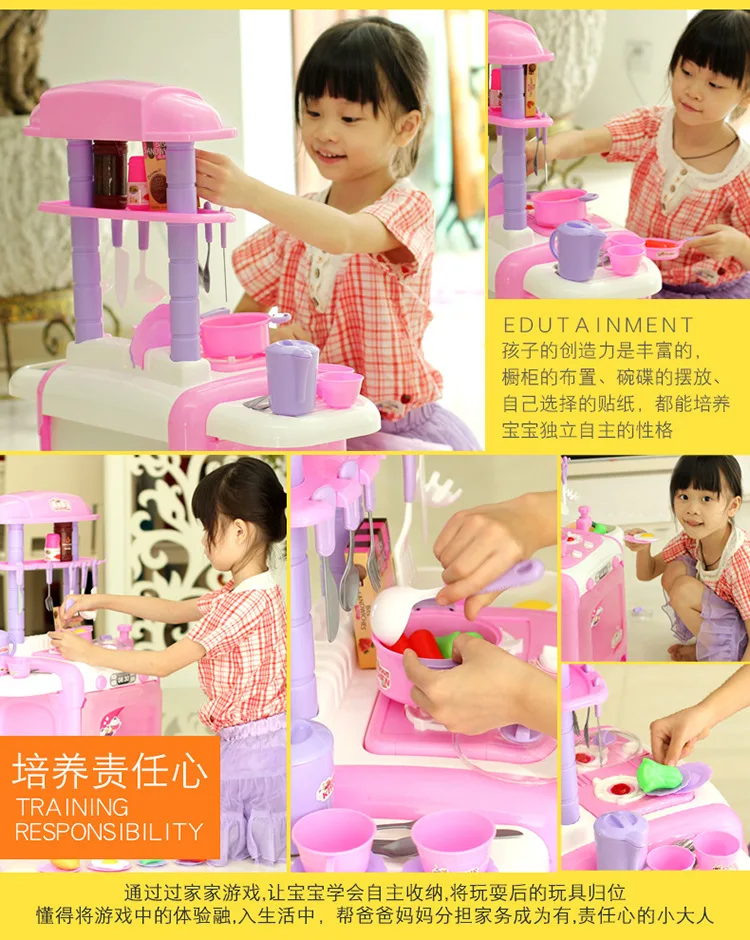 EDUTAINMENT
孩子的创造力是丰富的，橱柜的布置、碗碟的摆放、自己选择的贴纸，都能培养宝宝独立自主的性格

培养责任心
TRAINING RESPONSIBILITY

通过过家家游戏,让宝宝学会自主收纳,将玩耍后的玩具归位
懂得将游戏中的体验融,入生活中，帮爸爸妈妈分担家务成为有,责任心的小大人