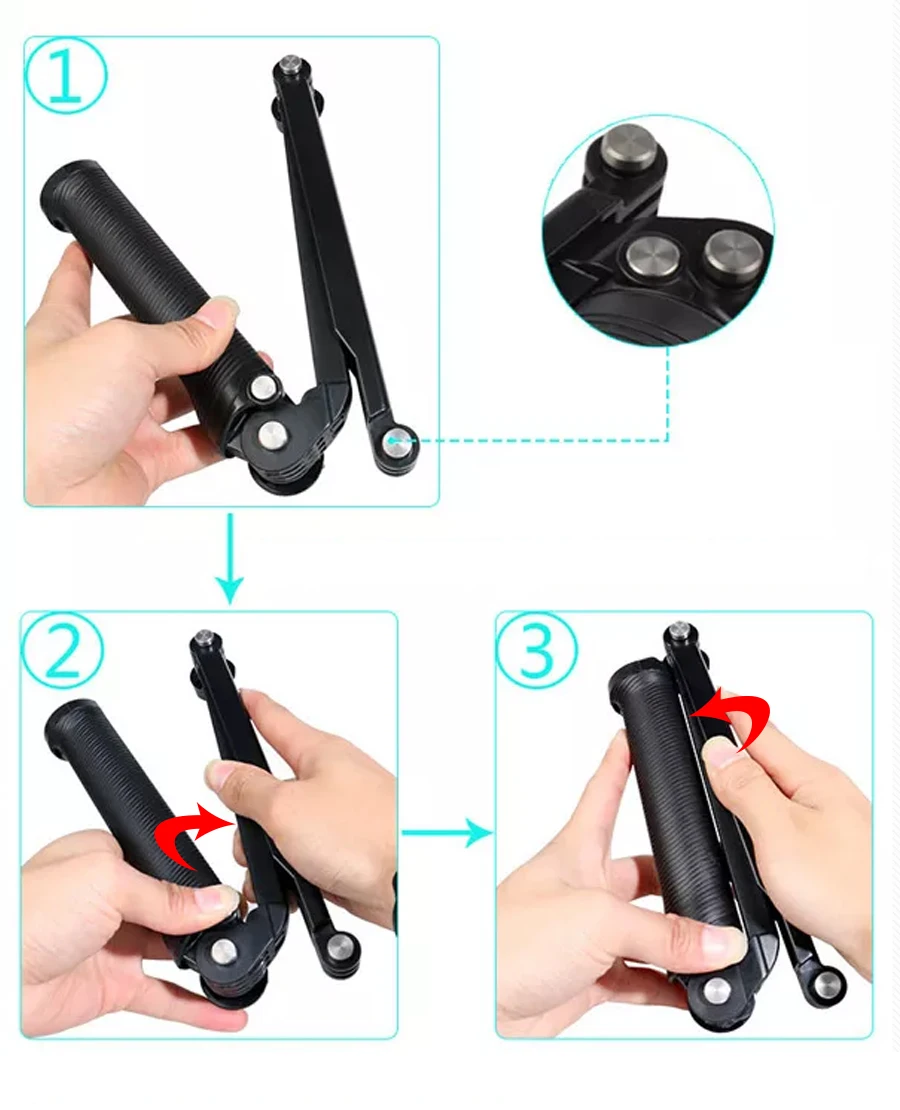 1

2

3