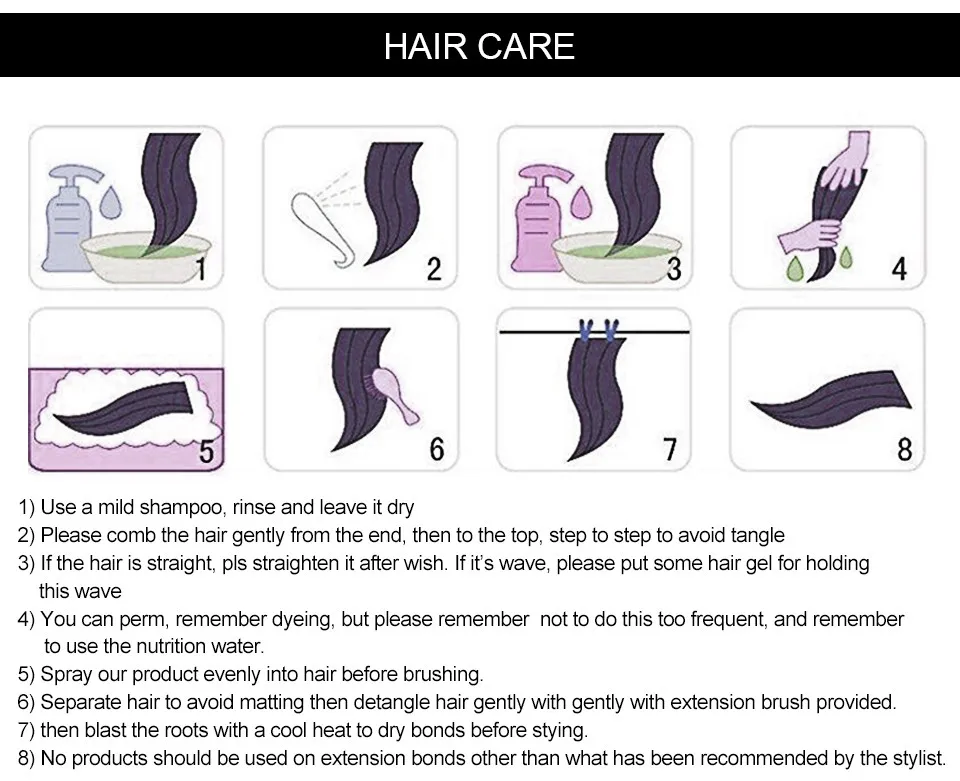 HAIR CARE

1

2

3

4

5

6

7

8

1) Use a mild shampoo, rinse and leave it dry
2) Please comb the hair gently from the end, then to the top, step to step to avoid tangle
3) If the hair is straight, pls straighten it after wish. If it's wave, please put some hair gel for holding this wave
4) You can perm, remember dyeing, but please remember not to do this too frequent, and remember to use the nutrition water.
5) Spray our product evenly into hair before brushing.
6) Separate hair to avoid matting then detangle hair gently with gently with extension brush provided.
7) then blast the roots with a cool heat to dry bonds before stying.
8) No products should be used on extension bonds other than what has been recommended by the stylist.