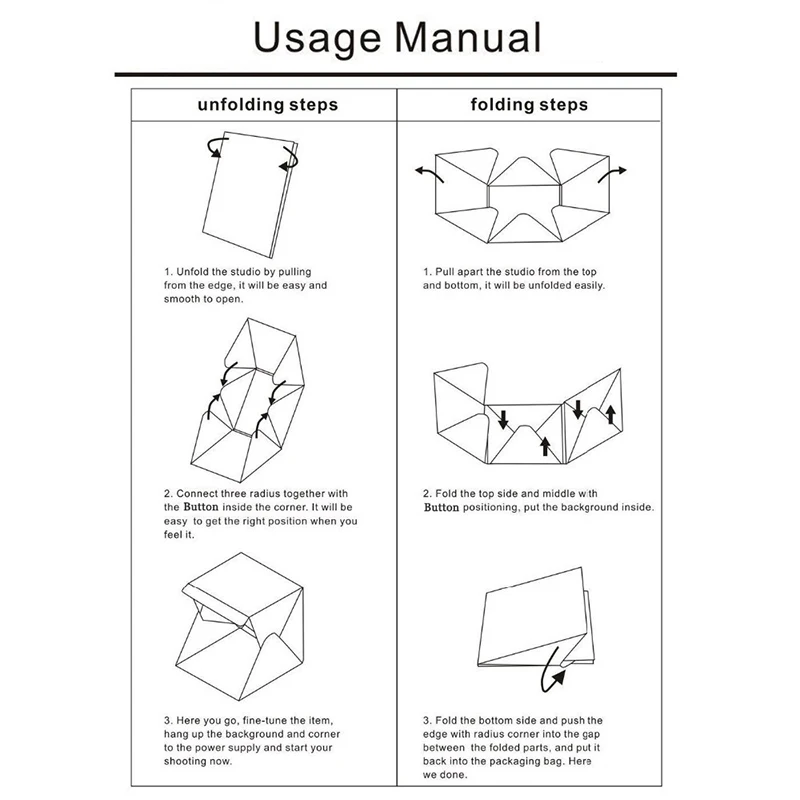 Usage Manual

unfolding steps

1. Unfold the studio by pulling from the edge, it will be easy and smooth to open.

2. Connect three radius together with the Button inside the corner. It will be easy to get the right position when you feel it.

3. Here you go, fine-tune the item, hang up the background and corner to the power supply and start your shooting now.

folding steps

1. Pull apart the studio from the top and bottom, it will be unfolded easily.

2. Fold the top side and middle with Button positioning, put the background inside.

3. Fold the bottom side and push the edge with radius corner into the gap between the folded parts, and put it back into the packaging bag. Here we done.